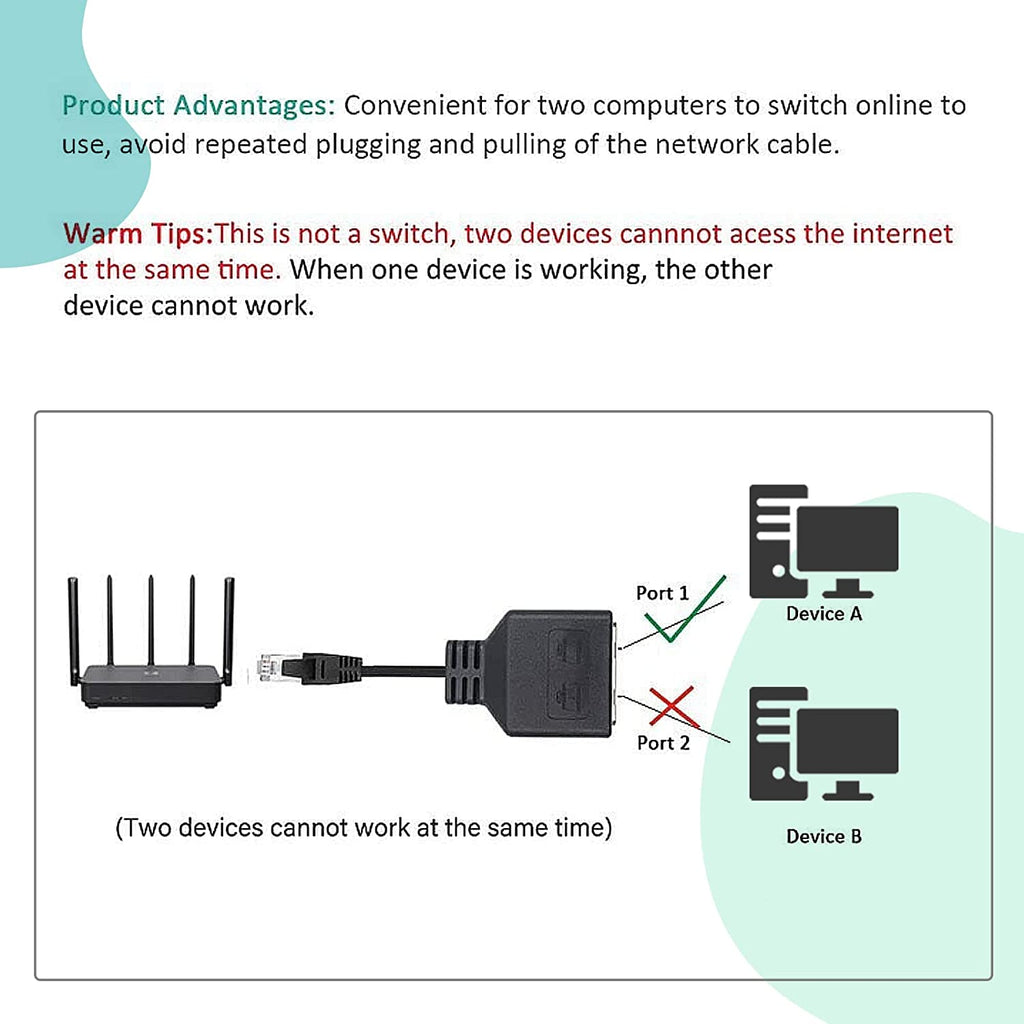 Product Advantages: Convenient for two computers to switch online to use, avoid repeated plugging and pulling of the network cable.

Warm Tips:This is not a switch, two devices cannnot acess the internet at the same time. When one device is working, the other device cannot work.

Port 1

Device A

Port 2

Device B

(Two devices cannot work at the same time)