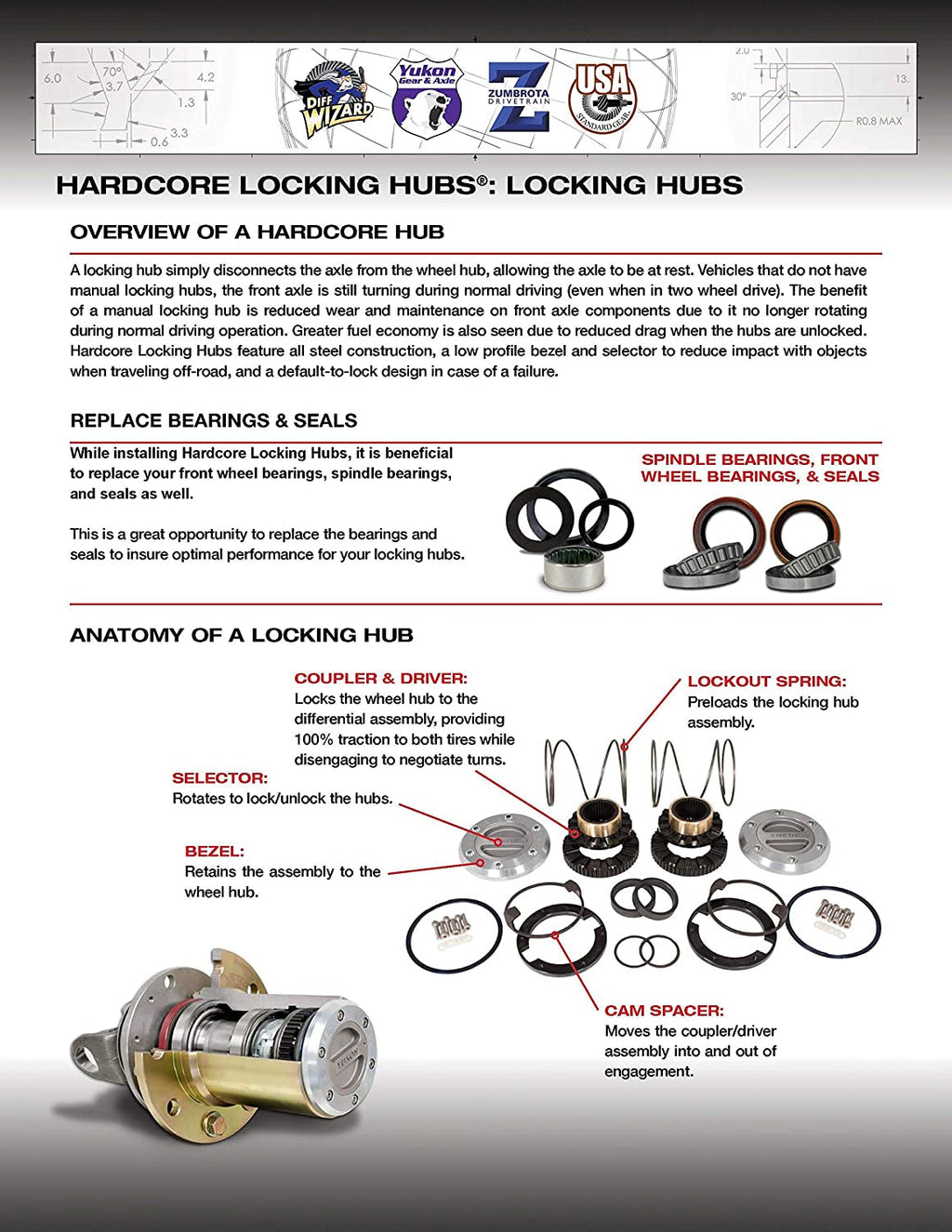 6.0 70° 3.7 4.2 1.3 3.3 0.6

DIFF WIZARD

Yukon Gear & Axle

ZUMBROTA DRIVETRAIN

USA STANDARD GEAR

2.0 13. 30° R0.8 MAX

HARDCORE LOCKING HUBS®: LOCKING HUBS

OVERVIEW OF A HARDCORE HUB

A locking hub simply disconnects the axle from the wheel hub, allowing the axle to be at rest. Vehicles that do not have manual locking hubs, the front axle is still turning during normal driving (even when in two wheel drive). The benefit of a manual locking hub is reduced wear and maintenance on front axle components due to it no longer rotating during normal driving operation. Greater fuel economy is also seen due to reduced drag when the hubs are unlocked. Hardcore Locking Hubs feature all steel construction, a low profile bezel and selector to reduce impact with objects when traveling off-road, and a default-to-lock design in case of a failure.

REPLACE BEARINGS & SEALS

While installing Hardcore Locking Hubs, it is beneficial to replace your front wheel bearings, spindle bearings, and seals as well.

This is a great opportunity to replace the bearings and seals to insure optimal performance for your locking hubs.

SPINDLE BEARINGS, FRONT WHEEL BEARINGS, & SEALS

ANATOMY OF A LOCKING HUB

COUPLER & DRIVER:
Locks the wheel hub to the differential assembly, providing 100% traction to both tires while disengaging to negotiate turns.

LOCKOUT SPRING:
Preloads the locking hub assembly.

SELECTOR:
Rotates to lock/unlock the hubs.

BEZEL:
Retains the assembly to the wheel hub.

CAM SPACER:
Moves the coupler/driver assembly into and out of engagement.