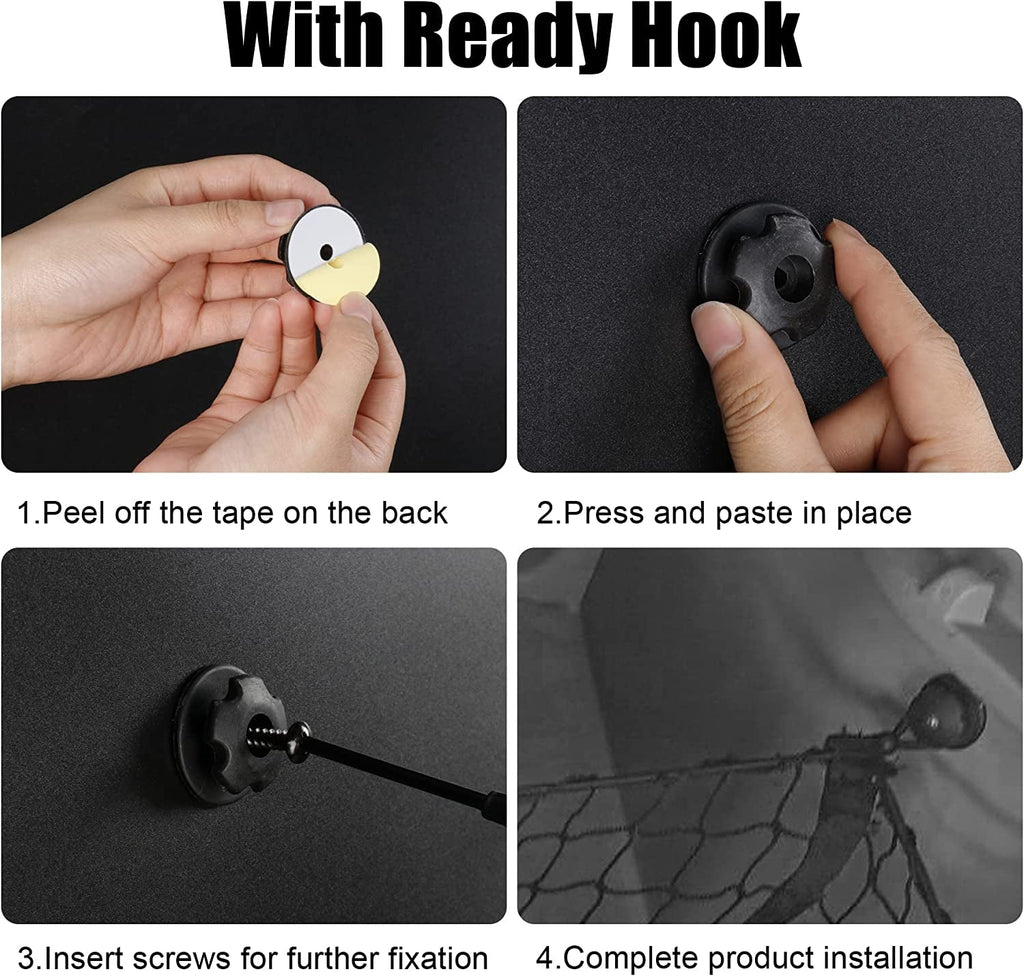 With Ready Hook

1.Peel off the tape on the back

2.Press and paste in place

3.Insert screws for further fixation

4.Complete product installation