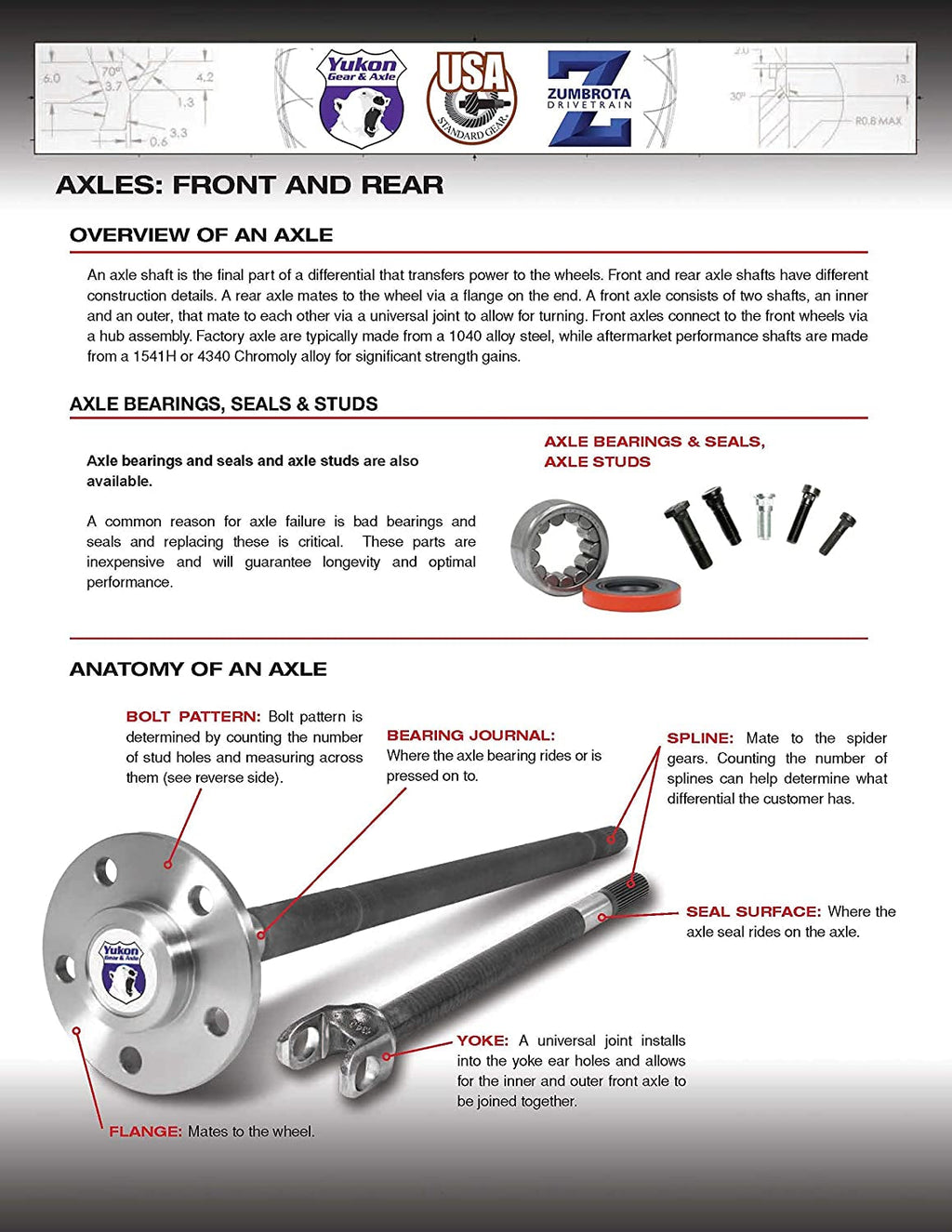 6.0
70°
3.7
4.2
1.3
3.3
0.6

Yukon Gear & Axle

USA
STANDARD GEAR

Z
ZUMBROTA
DRIVETRAIN

30°
13.
R0.8 MAX

AXLES: FRONT AND REAR

OVERVIEW OF AN AXLE

An axle shaft is the final part of a differential that transfers power to the wheels. Front and rear axle shafts have different construction details. A rear axle mates to the wheel via a flange on the end. A front axle consists of two shafts, an inner and an outer, that mate to each other via a universal joint to allow for turning. Front axles connect to the front wheels via a hub assembly. Factory axle are typically made from a 1040 alloy steel, while aftermarket performance shafts are made from a 1541H or 4340 Chromoly alloy for significant strength gains.

AXLE BEARINGS, SEALS & STUDS

Axle bearings and seals and axle studs are also available.

A common reason for axle failure is bad bearings and seals and replacing these is critical. These parts are inexpensive and will guarantee longevity and optimal performance.

AXLE BEARINGS & SEALS, AXLE STUDS

ANATOMY OF AN AXLE

BOLT PATTERN: Bolt pattern is determined by counting the number of stud holes and measuring across them (see reverse side).

BEARING JOURNAL: Where the axle bearing rides or is pressed on to.

SPLINE: Mate to the spider gears. Counting the number of splines can help determine what differential the customer has.

SEAL SURFACE: Where the axle seal rides on the axle.

Yukon Gear & Axle

YOKE: A universal joint installs into the yoke ear holes and allows for the inner and outer front axle to be joined together.

FLANGE: Mates to the wheel.