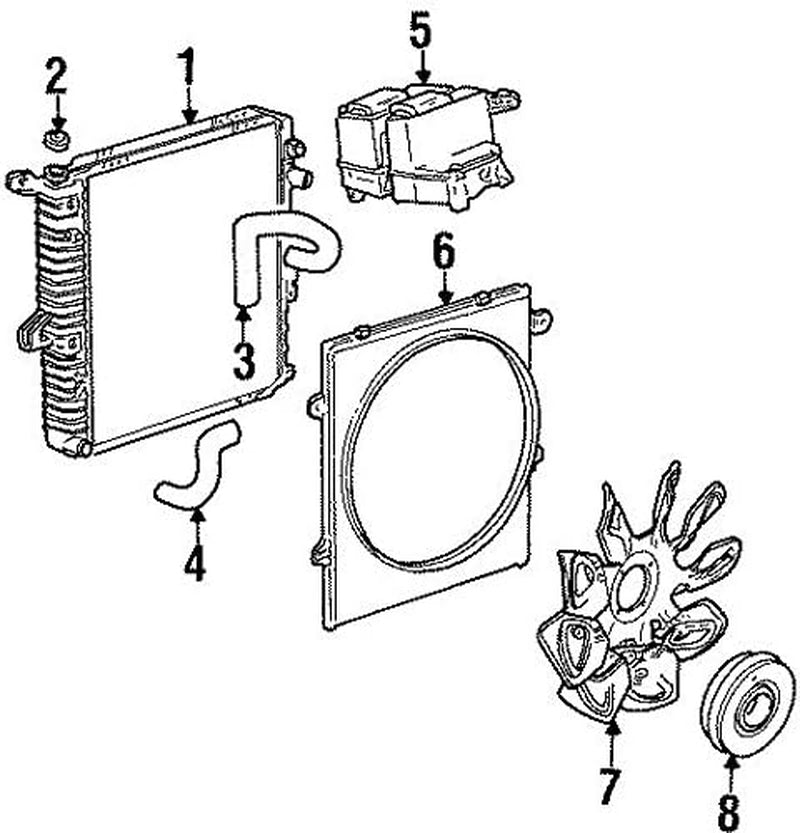 2
1
5
3
6
4
7
8