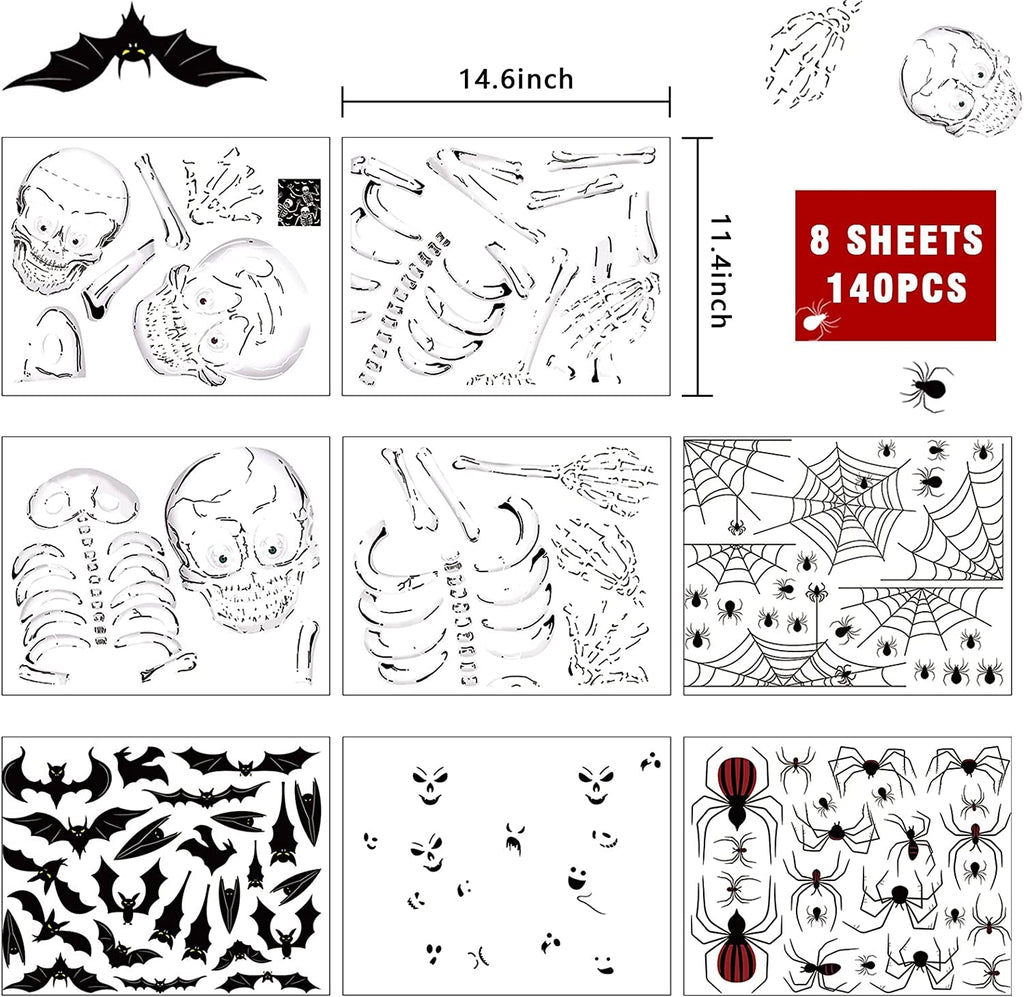 14.6inch

11.4inch

8 SHEETS
140PCS