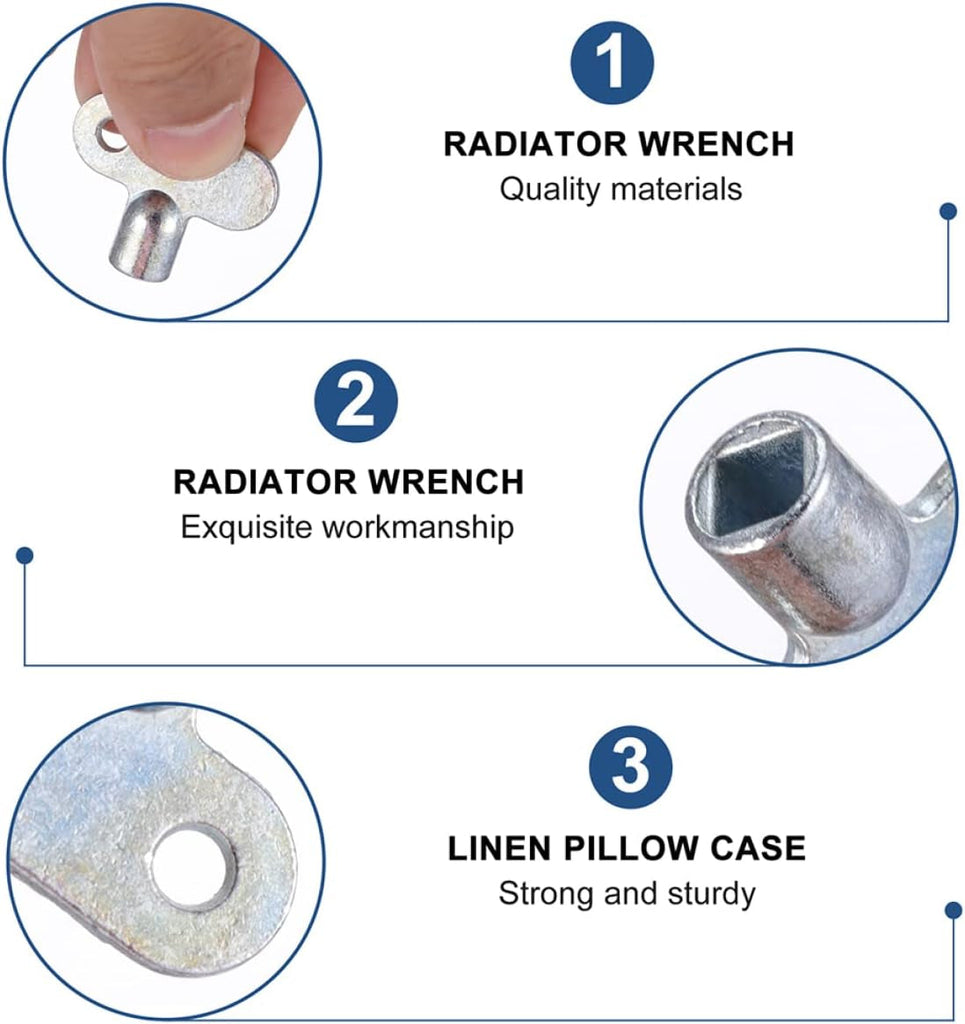 1
RADIATOR WRENCH
Quality materials

2
RADIATOR WRENCH
Exquisite workmanship

3
LINEN PILLOW CASE
Strong and sturdy