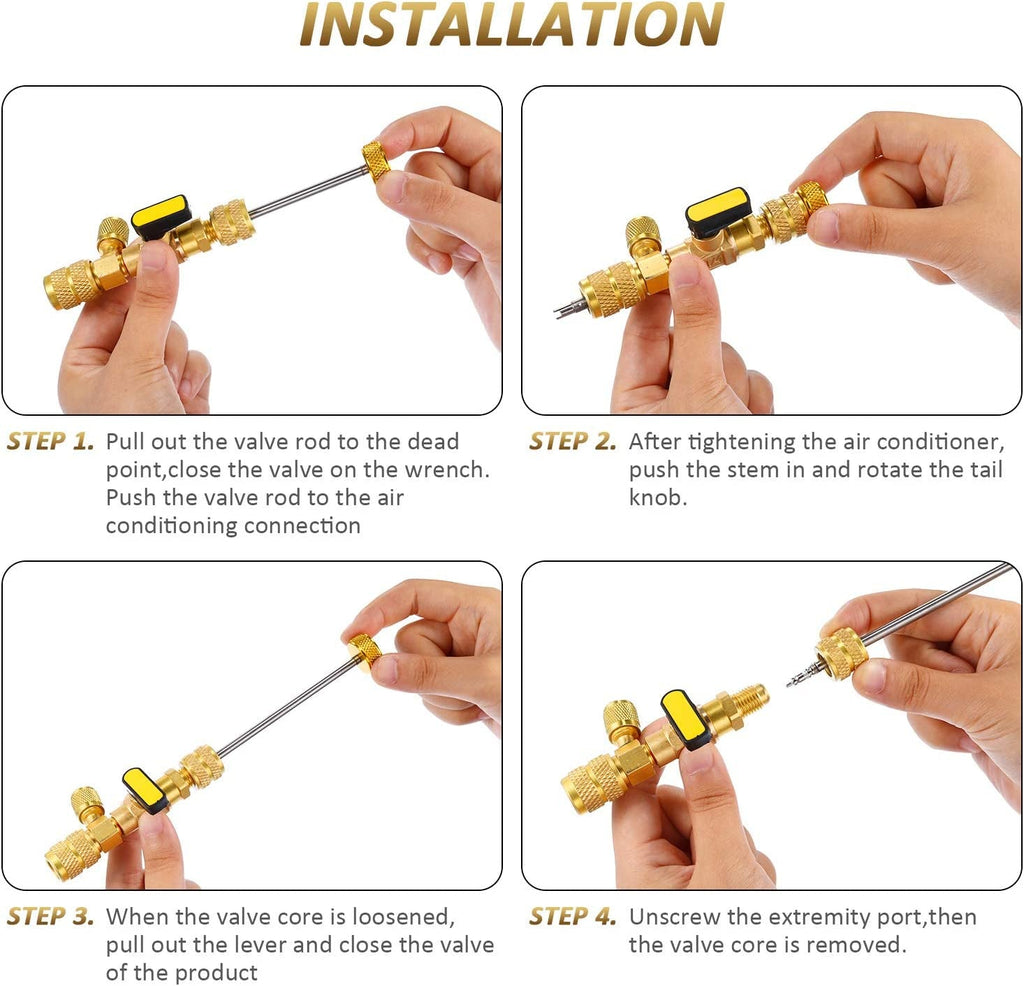 INSTALLATION

STEP 1. Pull out the valve rod to the dead point,close the valve on the wrench. Push the valve rod to the air conditioning connection

STEP 2. After tightening the air conditioner, push the stem in and rotate the tail knob.

STEP 3. When the valve core is loosened, pull out the lever and close the valve of the product

STEP 4. Unscrew the extremity port,then the valve core is removed.