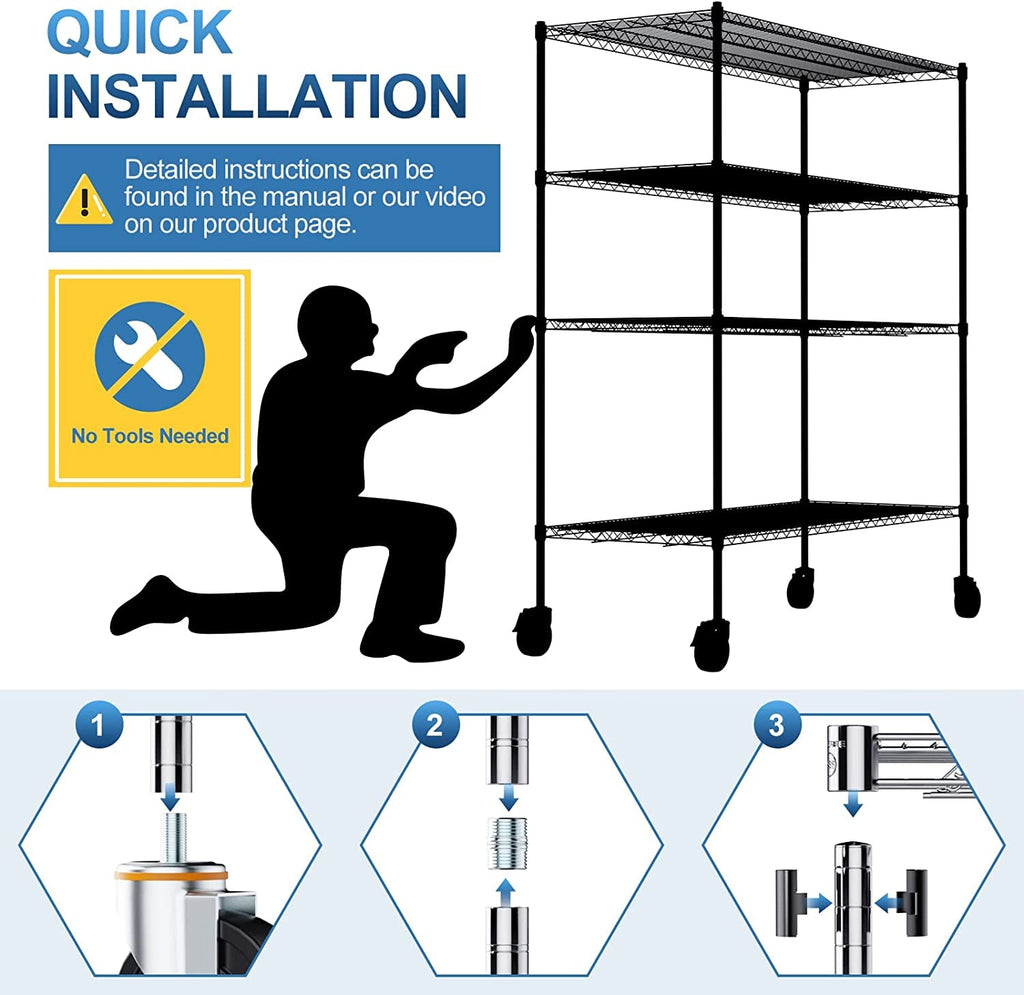 QUICK INSTALLATION

Detailed instructions can be found in the manual or our video on our product page.

No Tools Needed

1

2

3