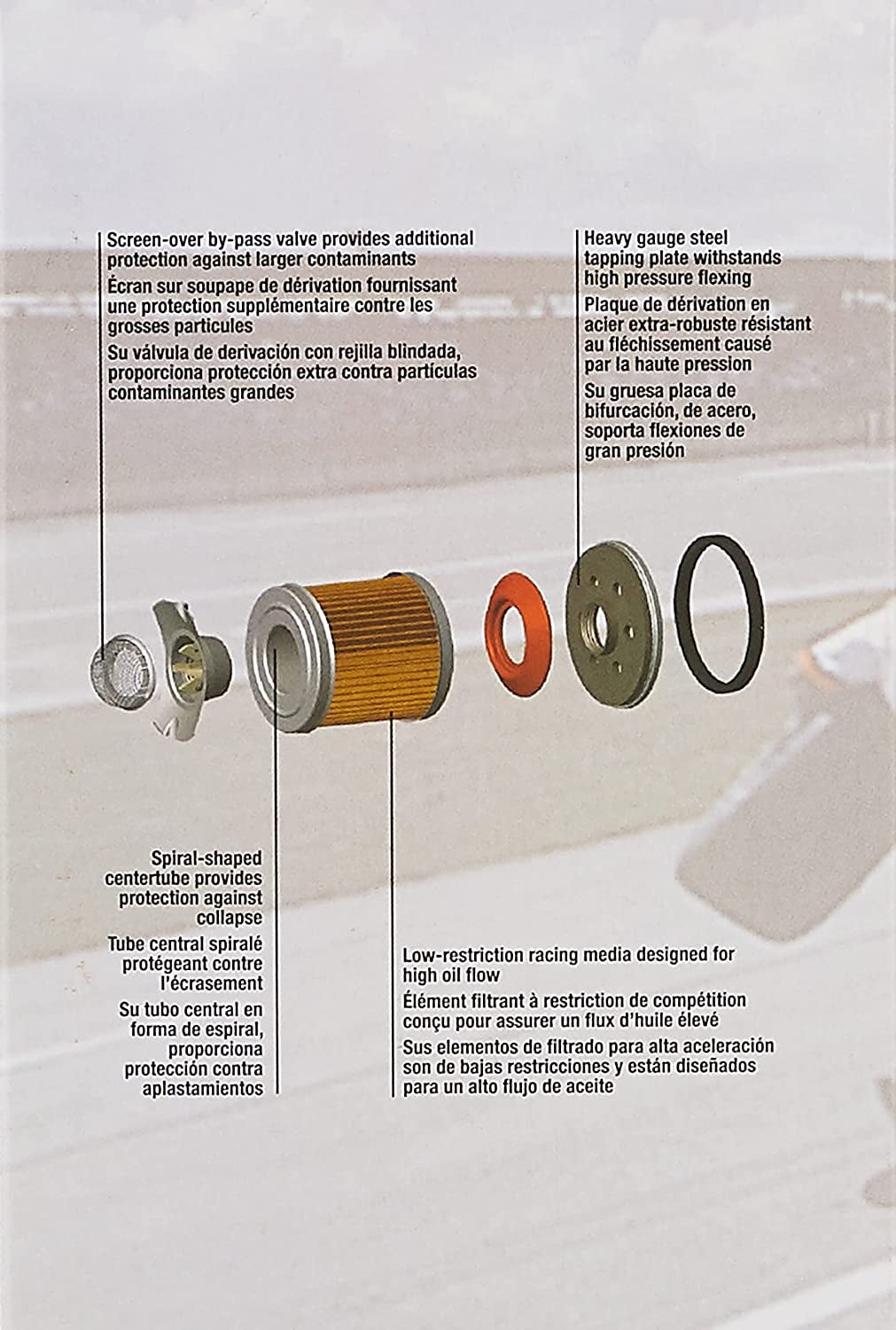 Screen-over by-pass valve provides additional protection against larger contaminants

Écran sur soupape de dérivation fournissant une protection supplémentaire contre les grosses particules

Su válvula de derivación con rejilla blindada, proporciona protección extra contra partículas contaminantes grandes

Heavy gauge steel tapping plate withstands high pressure flexing

Plaque de dérivation en acier extra-robuste résistant au fléchissement causé par la haute pression

Su gruesa placa de bifurcación, de acero, soporta flexiones de gran presión

Spiral-shaped centertube provides protection against collapse

Tube central spiralé protégeant contre l'écrasement

Su tubo central en forma de espiral, proporciona protección contra aplastamientos

Low-restriction racing media designed for high oil flow

Élément filtrant à restriction de compétition conçu pour assurer un flux d'huile élevé

Sus elementos de filtrado para alta aceleración son de bajas restricciones y están diseñados para un alto flujo de aceite