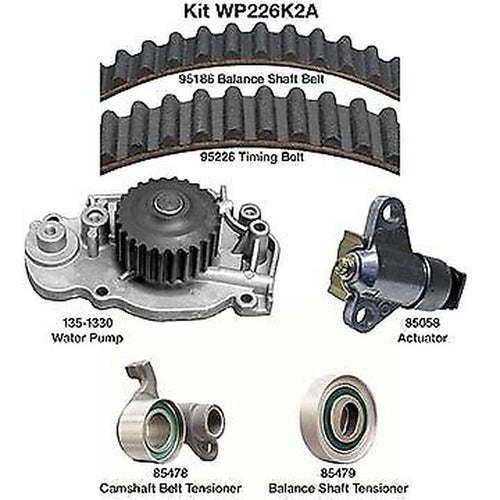 Kit WP226K2A

95186 Balance Shaft Belt

95226 Timing Belt

135-1330
Water Pump

85058
Actuator

85478
Camshaft Belt Tensioner

85479
Balance Shaft Tensioner