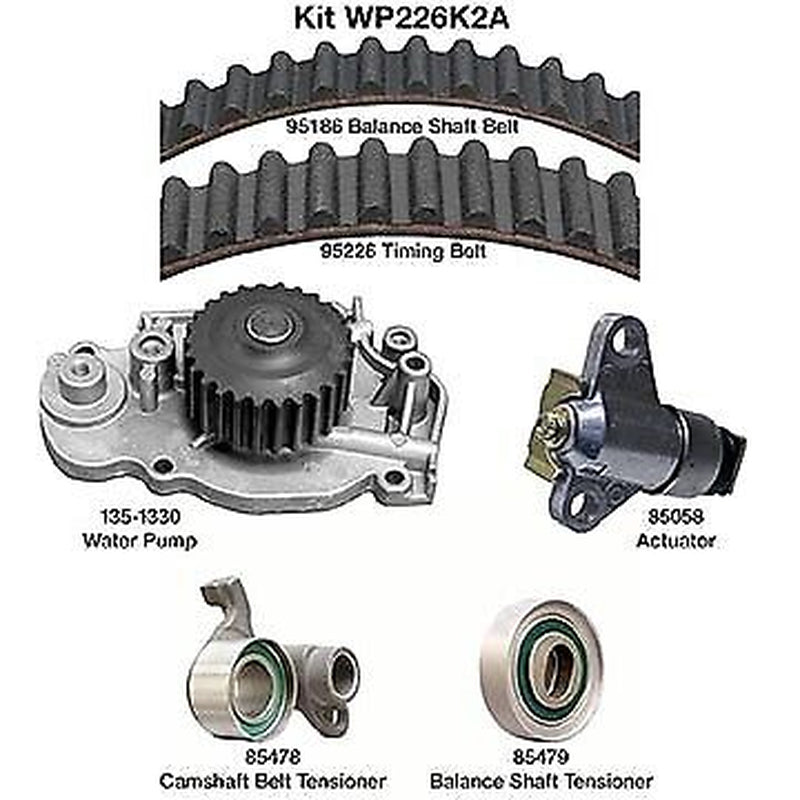 Kit WP226K2A

95186 Balance Shaft Belt

95226 Timing Belt

135-1330
Water Pump

85058
Actuator

85478
Camshaft Belt Tensioner

85479
Balance Shaft Tensioner