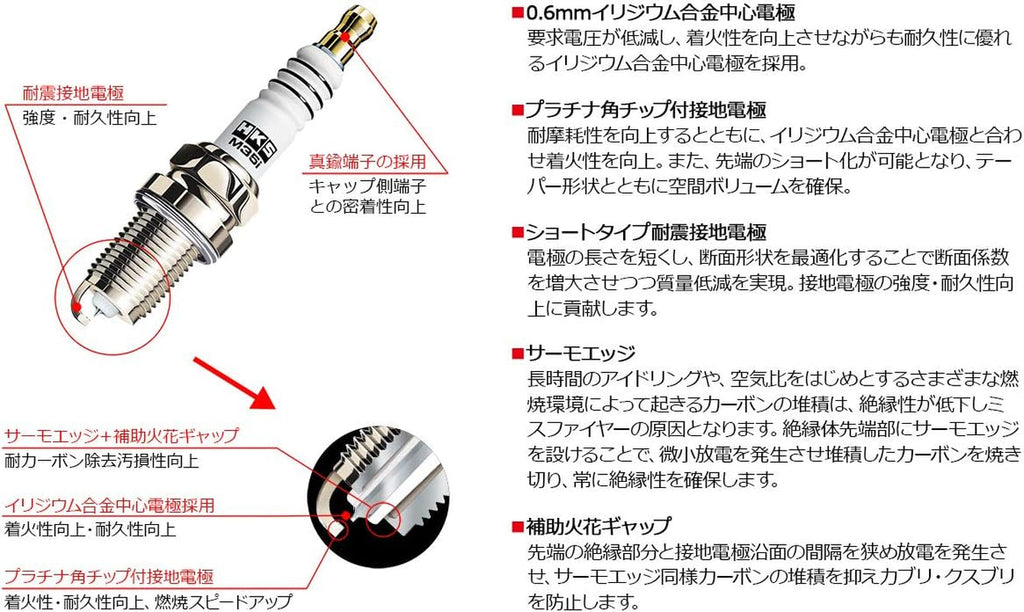 耐震接地電極
強度・耐久性向上

HKS
M35i

真鍮端子の採用
キャップ側端子との密着性向上

サーモエッジ+補助火花ギャップ
耐カーボン除去汚損性向上

イリジウム合金中心電極採用
着火性向上・耐久性向上

プラチナ角チップ付接地電極
着火性・耐久性向上、燃焼スピードアップ

■0.6mmイリジウム合金中心電極
要求電圧が低減し、着火性を向上させながらも耐久性に優れるイリジウム合金中心電極を採用。

■プラチナ角チップ付接地電極
耐摩耗性を向上するとともに、イリジウム合金中心電極と合わせ着火性を向上。また、先端のショート化が可能となり、テーパー形状とともに空間ボリュームを確保。

■ショートタイプ耐震接地電極
電極の長さを短くし、断面形状を最適化することで断面係数を増大させつつ質量低減を実現。接地電極の強度・耐久性向上に貢献します。

■サーモエッジ
長時間のアイドリングや、空気比をはじめとするさまざまな燃焼環境によって起きるカーボンの堆積は、絶縁性が低下しミスファイヤーの原因となります。絶縁体先端部にサーモエッジを設けることで、微小放電を発生させ堆積したカーボンを焼き切り、常に絶縁性を確保します。

■補助火花ギャップ
先端の絶縁部分と接地電極沿面の間隔を狭め放電を発生させ、サーモエッジ同様カーボンの堆積を抑えカブリ・クスブリを防止します。