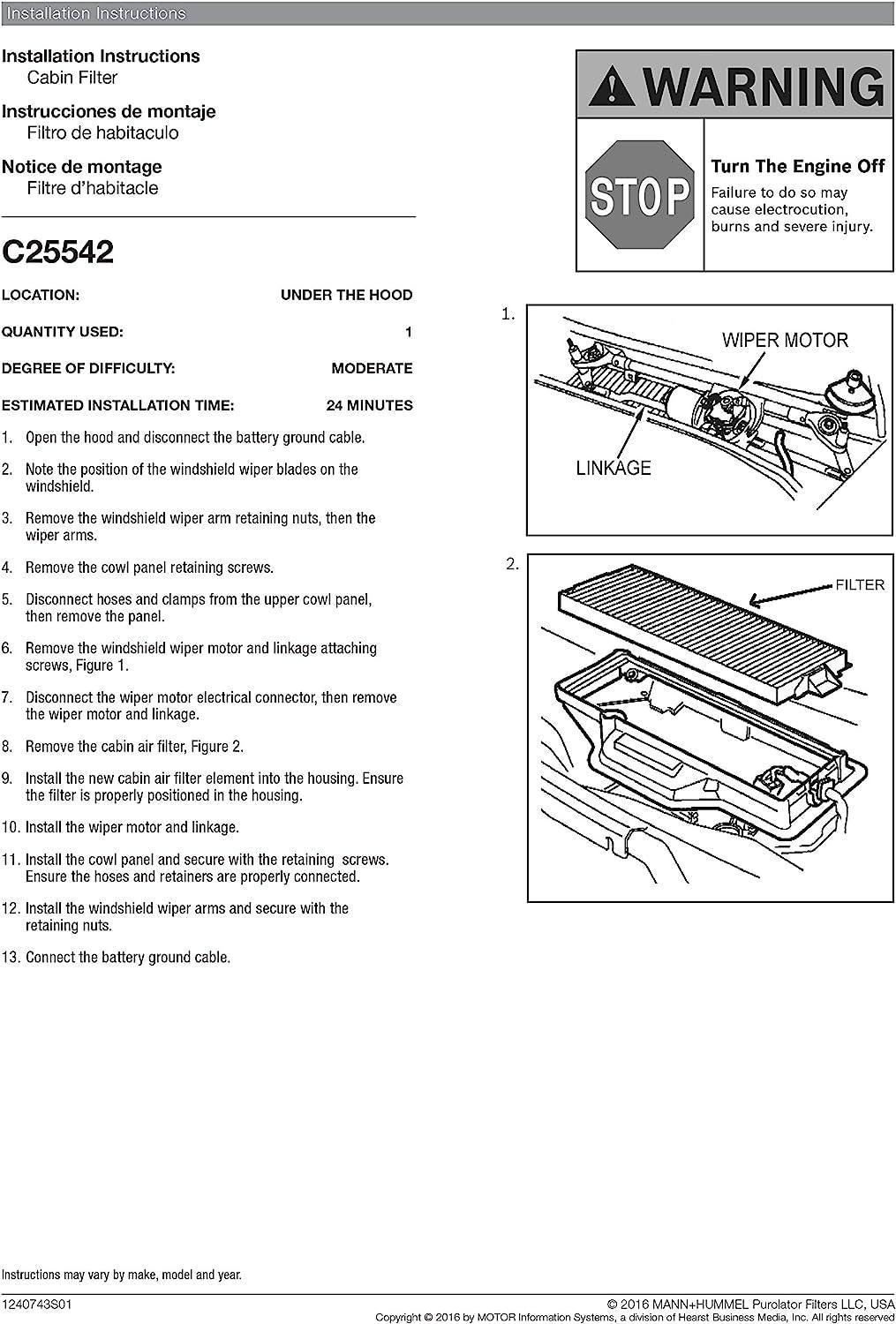 Installation Instructions

Installation Instructions
Cabin Filter

Instrucciones de montaje
Filtro de habitaculo

Notice de montage
Filtre d'habitacle

C25542

| LOCATION: | UNDER THE HOOD |
|---|---|
| QUANTITY USED: | 1 |
| DEGREE OF DIFFICULTY: | MODERATE |
| ESTIMATED INSTALLATION TIME: | 24 MINUTES |

1. Open the hood and disconnect the battery ground cable.

2. Note the position of the windshield wiper blades on the windshield.

3. Remove the windshield wiper arm retaining nuts, then the wiper arms.

4. Remove the cowl panel retaining screws.

5. Disconnect hoses and clamps from the upper cowl panel, then remove the panel.

6. Remove the windshield wiper motor and linkage attaching screws, Figure 1.

7. Disconnect the wiper motor electrical connector, then remove the wiper motor and linkage.

8. Remove the cabin air filter, Figure 2.

9. Install the new cabin air filter element into the housing. Ensure the filter is properly positioned in the housing.

10. Install the wiper motor and linkage.

11. Install the cowl panel and secure with the retaining screws. Ensure the hoses and retainers are properly connected.

12. Install the windshield wiper arms and secure with the retaining nuts.

13. Connect the battery ground cable.

WARNING

STOP

Turn The Engine Off
Failure to do so may cause electrocution, burns and severe injury.

1.
WIPER MOTOR
LINKAGE

2.
FILTER

Instructions may vary by make, model and year.

1240743S01

© 2016 MANN+HUMMEL Purolator Filters LLC, USA
Copyright © 2016 by MOTOR Information Systems, a division of Hearst Business Media, Inc. All rights reserved