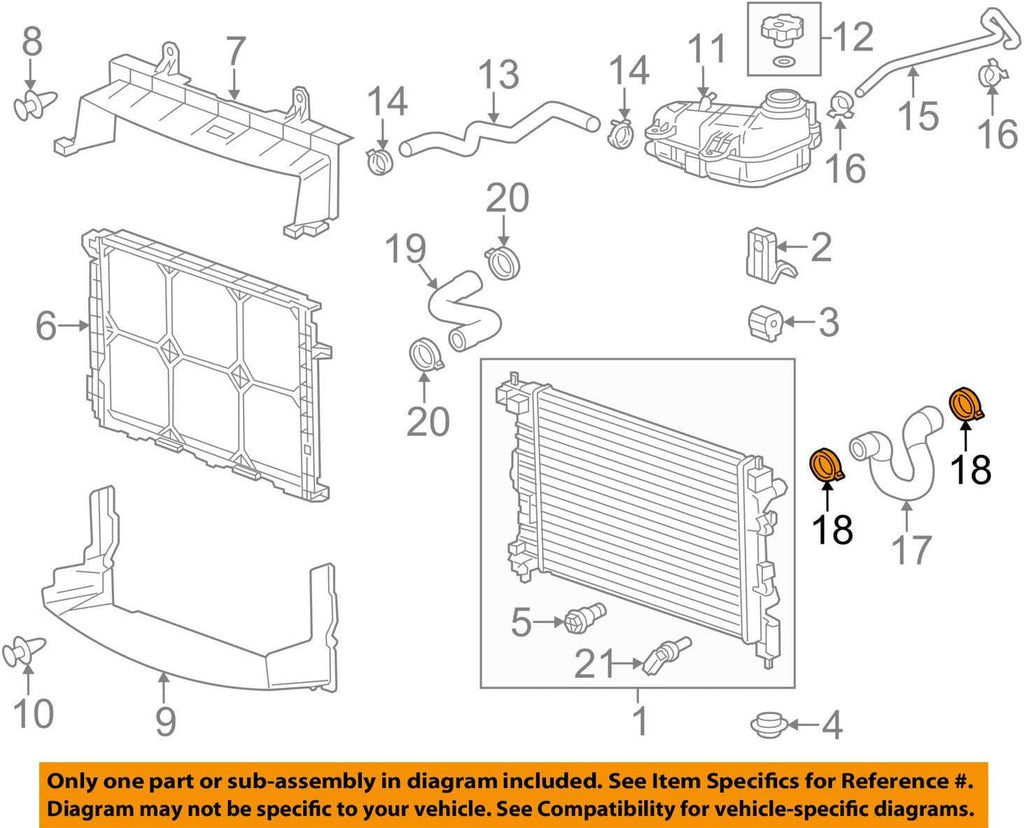 8
7
14
13
14
11
12
15
16
16
20
19
2
6
3
20
18
18
17
5
21
10
9
1
4

Only one part or sub-assembly in diagram included. See Item Specifics for Reference #.
Diagram may not be specific to your vehicle. See Compatibility for vehicle-specific diagrams.