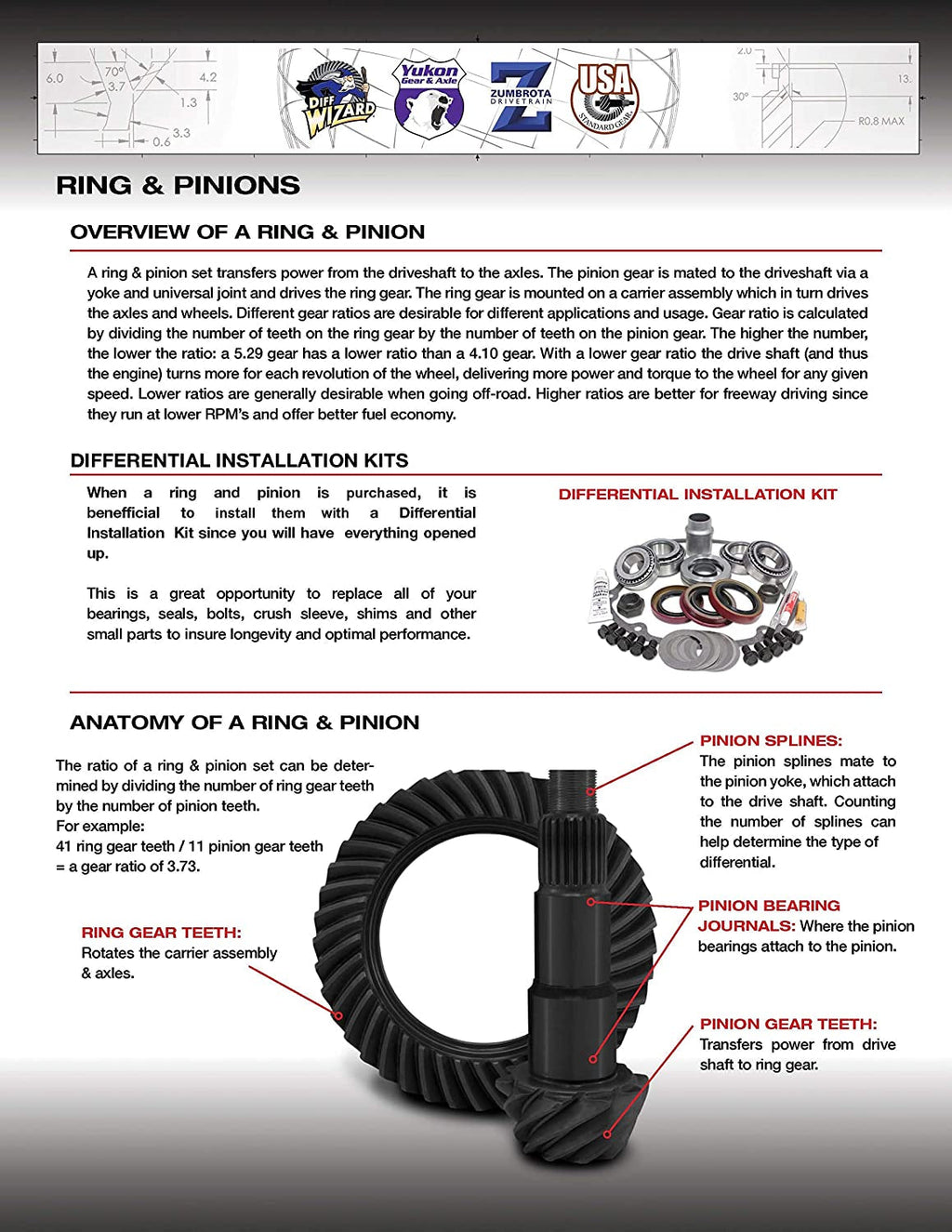 6.0 70° 3.7 4.2 1.3 3.3 0.6

DIFF WIZARD

Yukon Gear & Axle

ZUMBROTA DRIVETRAIN

USA STANDARD GEAR

2.0 30° 13. R0.8 MAX

RING & PINIONS

OVERVIEW OF A RING & PINION

A ring & pinion set transfers power from the driveshaft to the axles. The pinion gear is mated to the driveshaft via a yoke and universal joint and drives the ring gear. The ring gear is mounted on a carrier assembly which in turn drives the axles and wheels. Different gear ratios are desirable for different applications and usage. Gear ratio is calculated by dividing the number of teeth on the ring gear by the number of teeth on the pinion gear. The higher the number, the lower the ratio: a 5.29 gear has a lower ratio than a 4.10 gear. With a lower gear ratio the drive shaft (and thus the engine) turns more for each revolution of the wheel, delivering more power and torque to the wheel for any given speed. Lower ratios are generally desirable when going off-road. Higher ratios are better for freeway driving since they run at lower RPM's and offer better fuel economy.

DIFFERENTIAL INSTALLATION KITS

When a ring and pinion is purchased, it is benefficial to install them with a Differential Installation Kit since you will have everything opened up.

This is a great opportunity to replace all of your bearings, seals, bolts, crush sleeve, shims and other small parts to insure longevity and optimal performance.

DIFFERENTIAL INSTALLATION KIT

ANATOMY OF A RING & PINION

The ratio of a ring & pinion set can be determined by dividing the number of ring gear teeth by the number of pinion teeth.
For example:
41 ring gear teeth / 11 pinion gear teeth
= a gear ratio of 3.73.

RING GEAR TEETH:
Rotates the carrier assembly & axles.

PINION SPLINES:
The pinion splines mate to the pinion yoke, which attach to the drive shaft. Counting the number of splines can help determine the type of differential.

PINION BEARING JOURNALS: Where the pinion bearings attach to the pinion.

PINION GEAR TEETH:
Transfers power from drive shaft to ring gear.