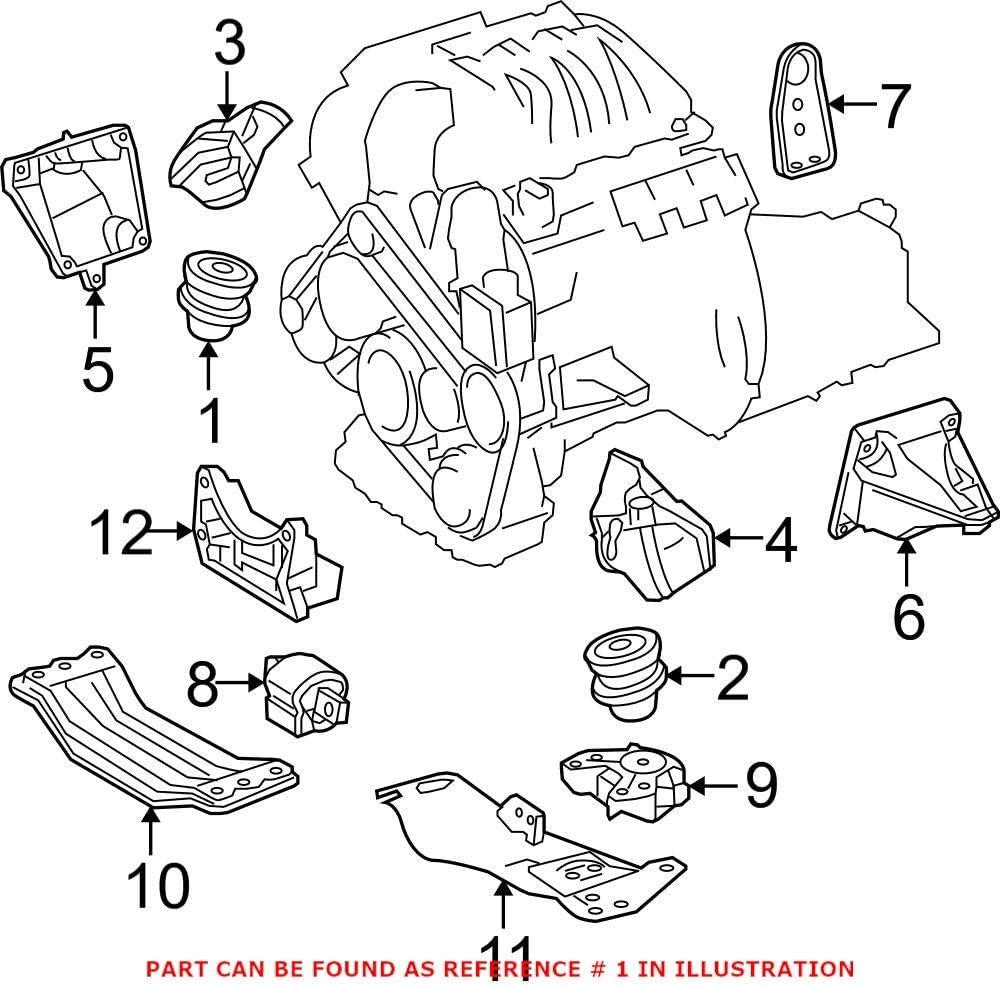 3
7
5
1
12
4
6
8
2
9
10
11
PART CAN BE FOUND AS REFERENCE # 1 IN ILLUSTRATION