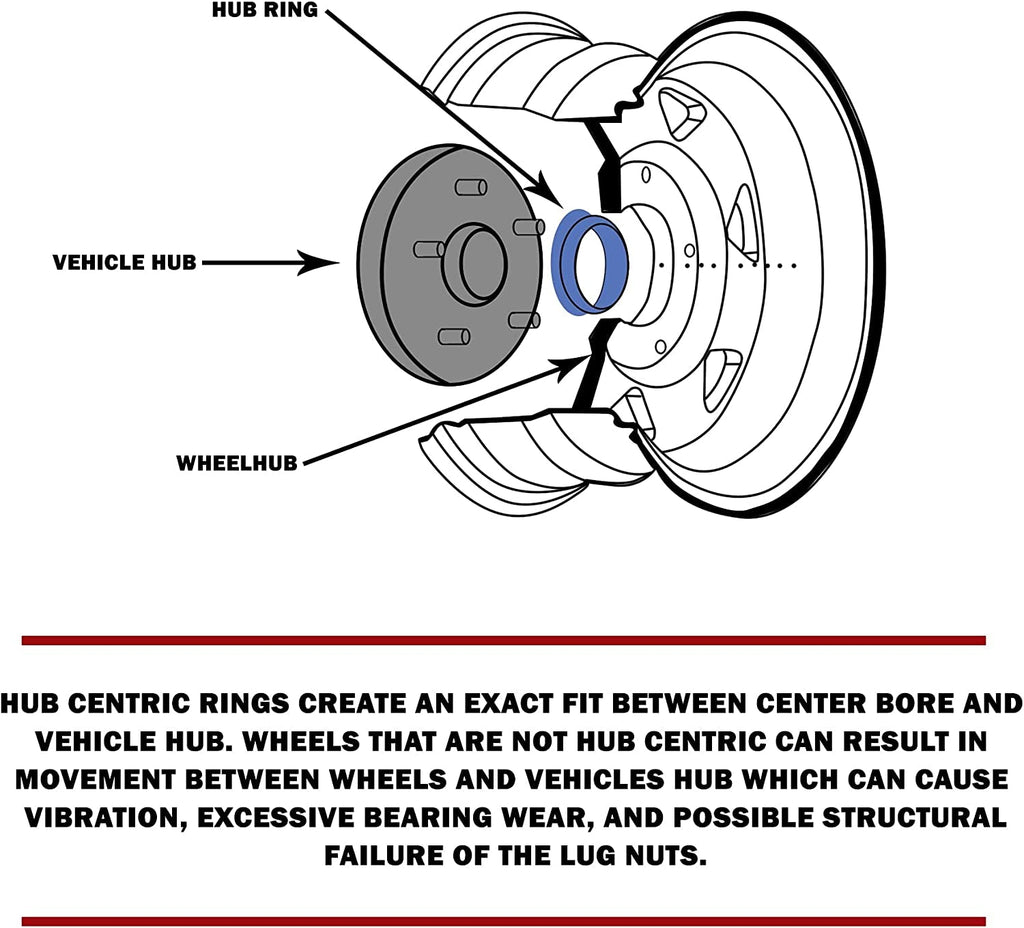 HUB RING

VEHICLE HUB

WHEELHUB

HUB CENTRIC RINGS CREATE AN EXACT FIT BETWEEN CENTER BORE AND VEHICLE HUB. WHEELS THAT ARE NOT HUB CENTRIC CAN RESULT IN MOVEMENT BETWEEN WHEELS AND VEHICLES HUB WHICH CAN CAUSE VIBRATION, EXCESSIVE BEARING WEAR, AND POSSIBLE STRUCTURAL FAILURE OF THE LUG NUTS.