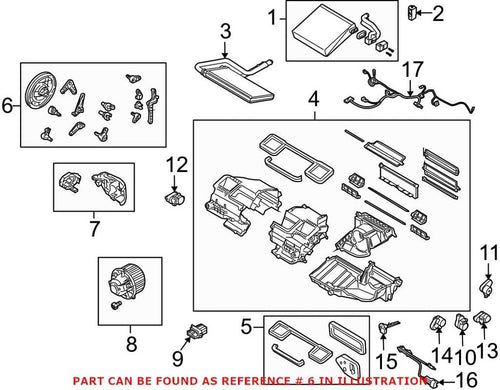 1
2
3
17
6
4
12
7
11
8
5
9
15
14
10
13
16
PART CAN BE FOUND AS REFERENCE # 6 IN ILLUSTRATION