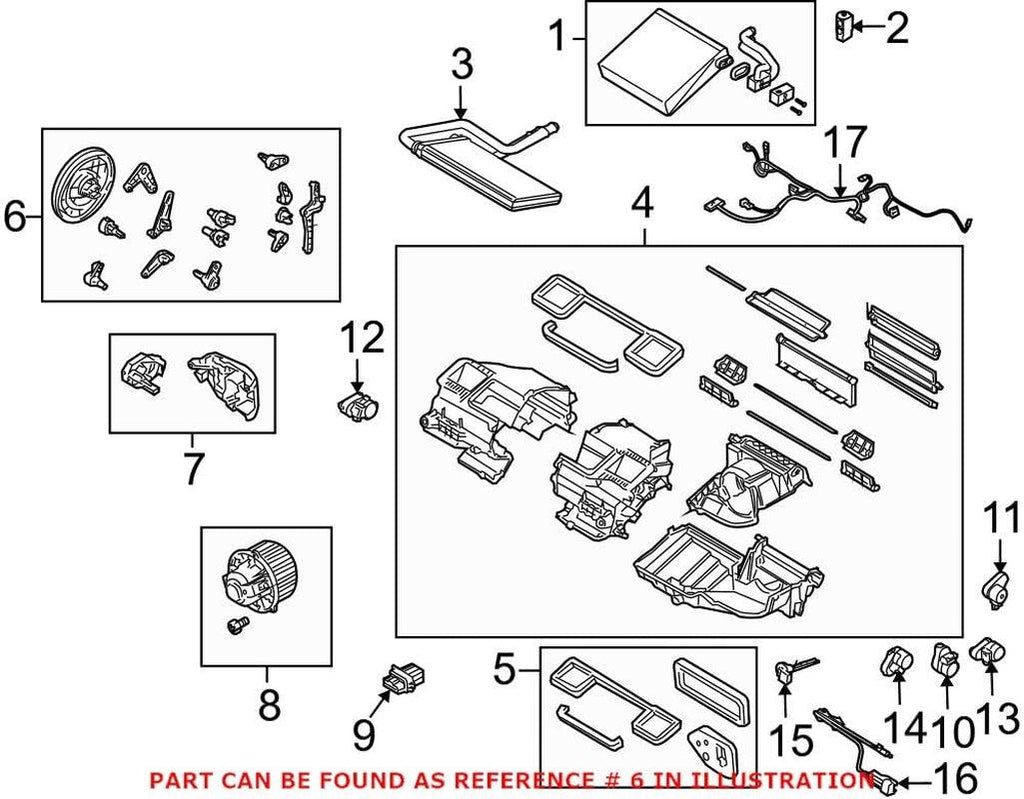 1
2
3
17
6
4
12
7
11
8
5
9
15
14
10
13
16
PART CAN BE FOUND AS REFERENCE # 6 IN ILLUSTRATION