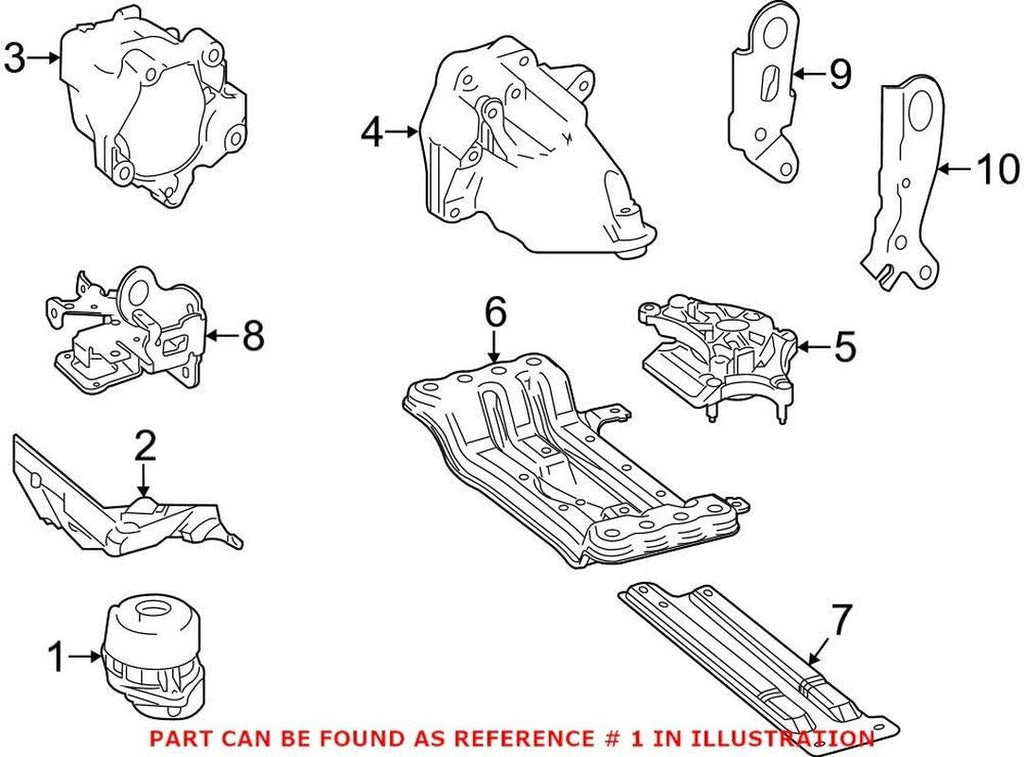 3
4
9
10
8
6
5
2
1
7
PART CAN BE FOUND AS REFERENCE # 1 IN ILLUSTRATION