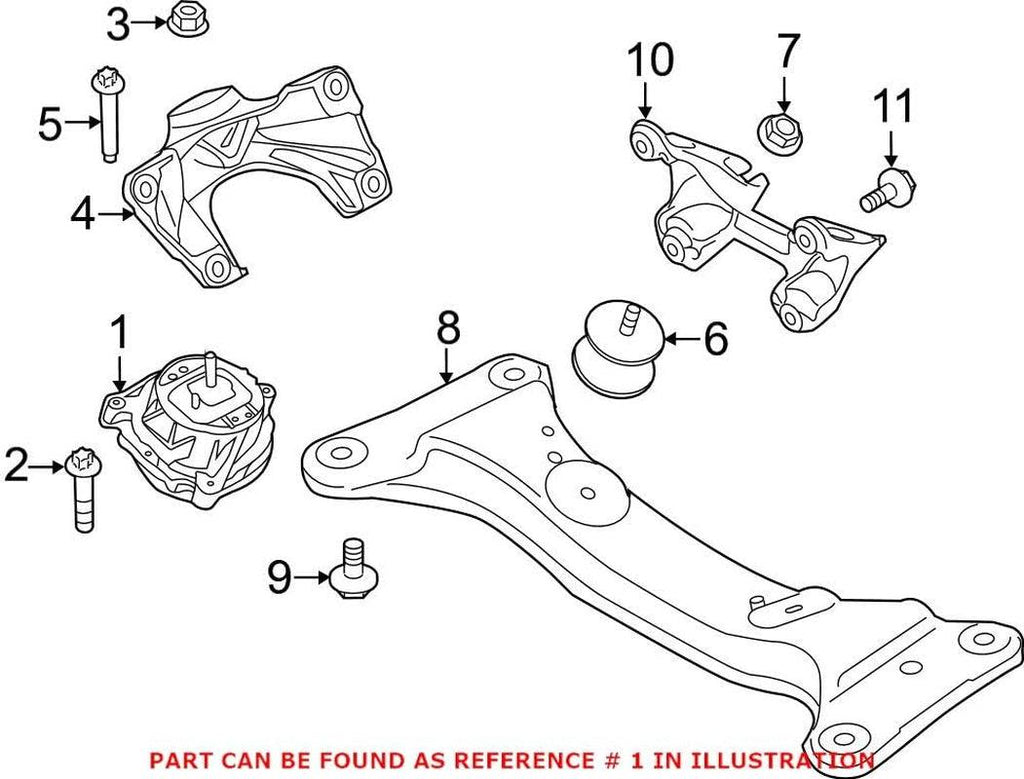 3
5
4
10
7
11
1
8
6
2
9
PART CAN BE FOUND AS REFERENCE # 1 IN ILLUSTRATION