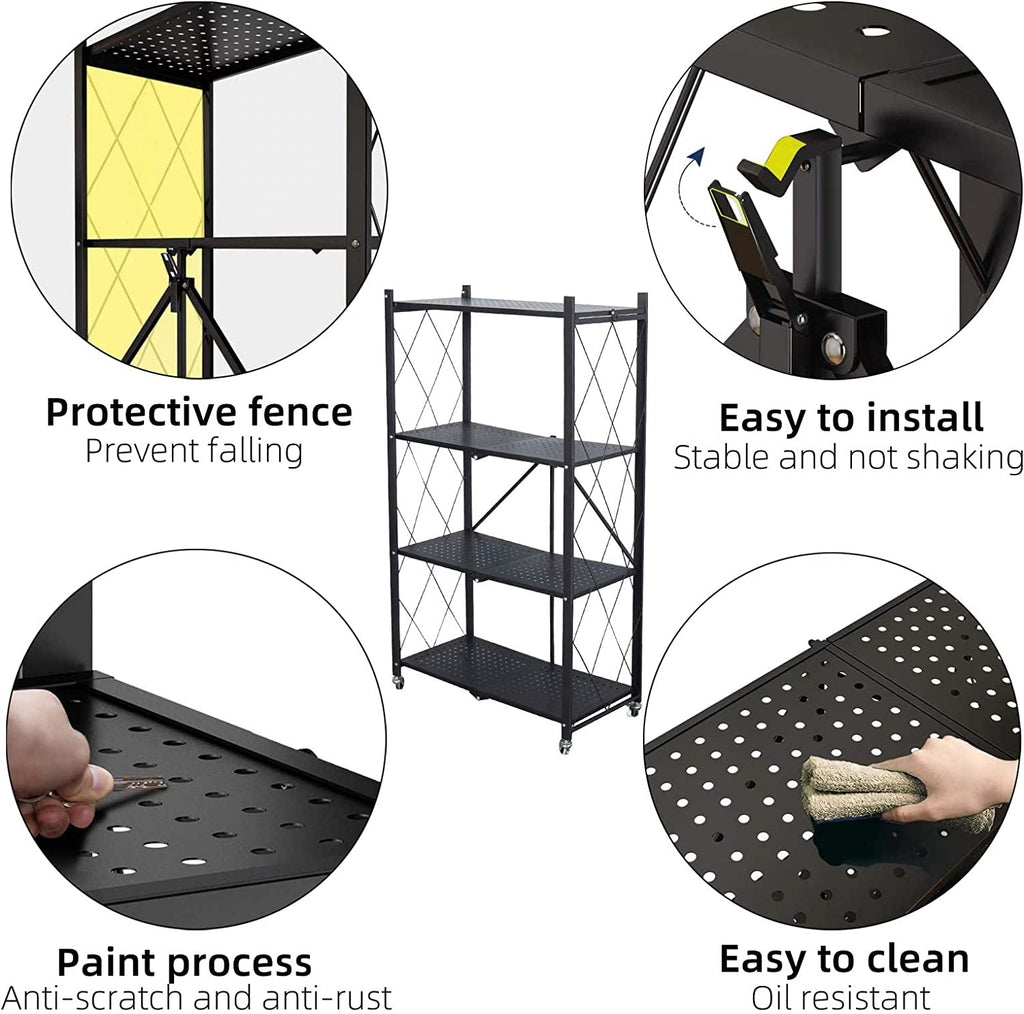 Protective fence
Prevent falling

Easy to install
Stable and not shaking

Paint process
Anti-scratch and anti-rust

Easy to clean
Oil resistant