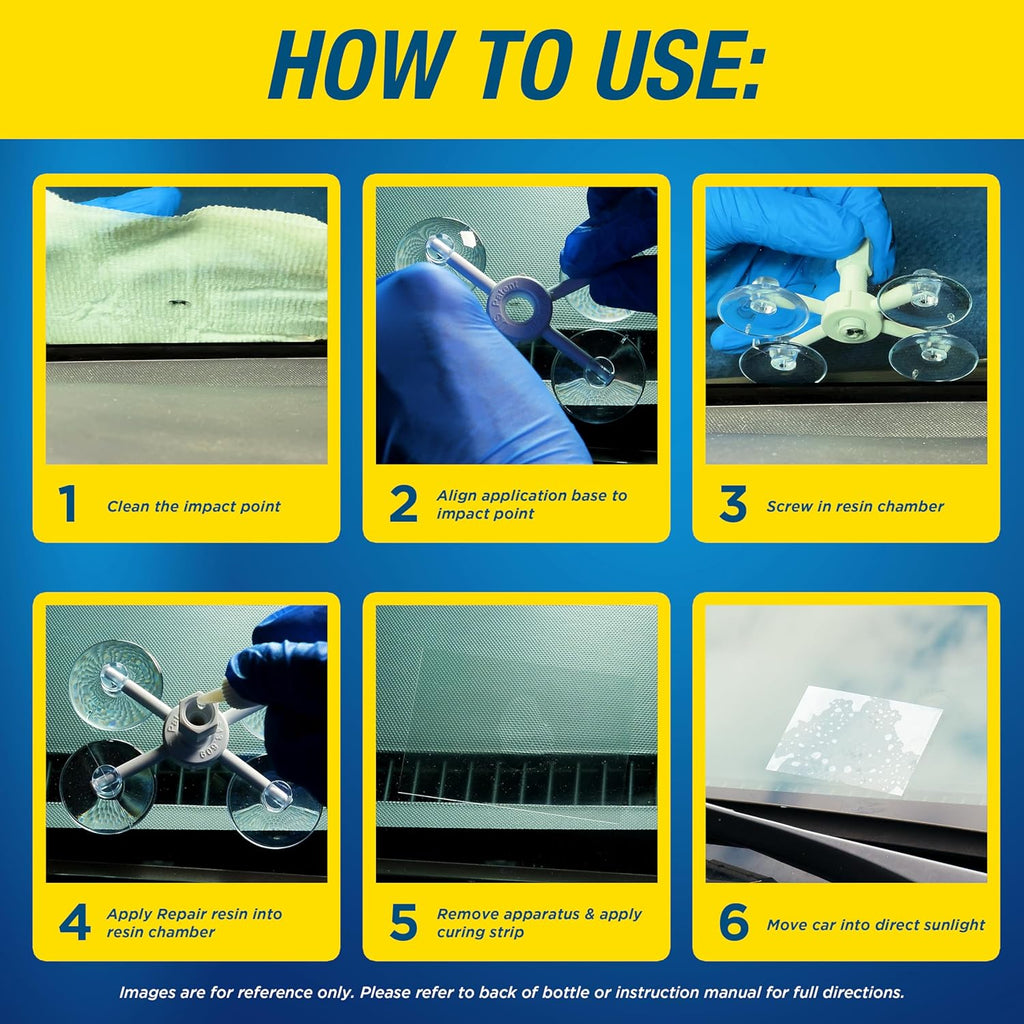 HOW TO USE:

1 Clean the impact point

2 Align application base to impact point

3 Screw in resin chamber

4 Apply Repair resin into resin chamber

5 Remove apparatus & apply curing strip

6 Move car into direct sunlight

Images are for reference only. Please refer to back of bottle or instruction manual for full directions.