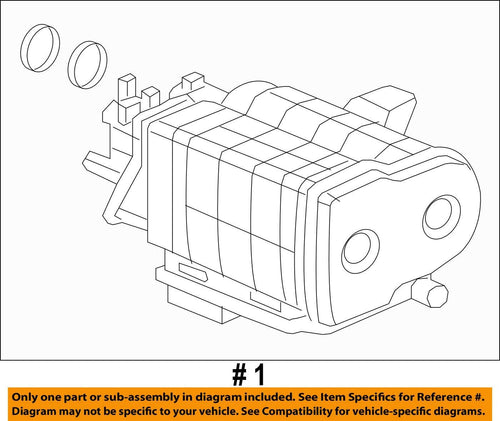 # 1

Only one part or sub-assembly in diagram included. See Item Specifics for Reference #. Diagram may not be specific to your vehicle. See Compatibility for vehicle-specific diagrams.