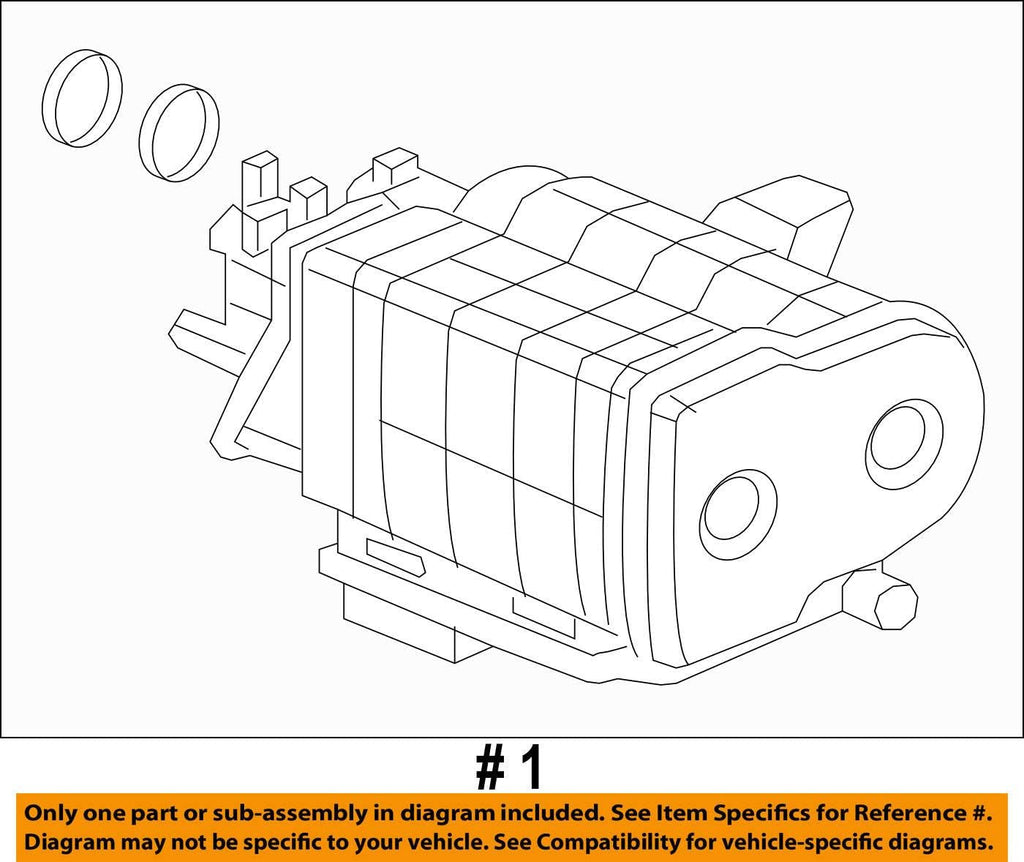 # 1

Only one part or sub-assembly in diagram included. See Item Specifics for Reference #.
Diagram may not be specific to your vehicle. See Compatibility for vehicle-specific diagrams.