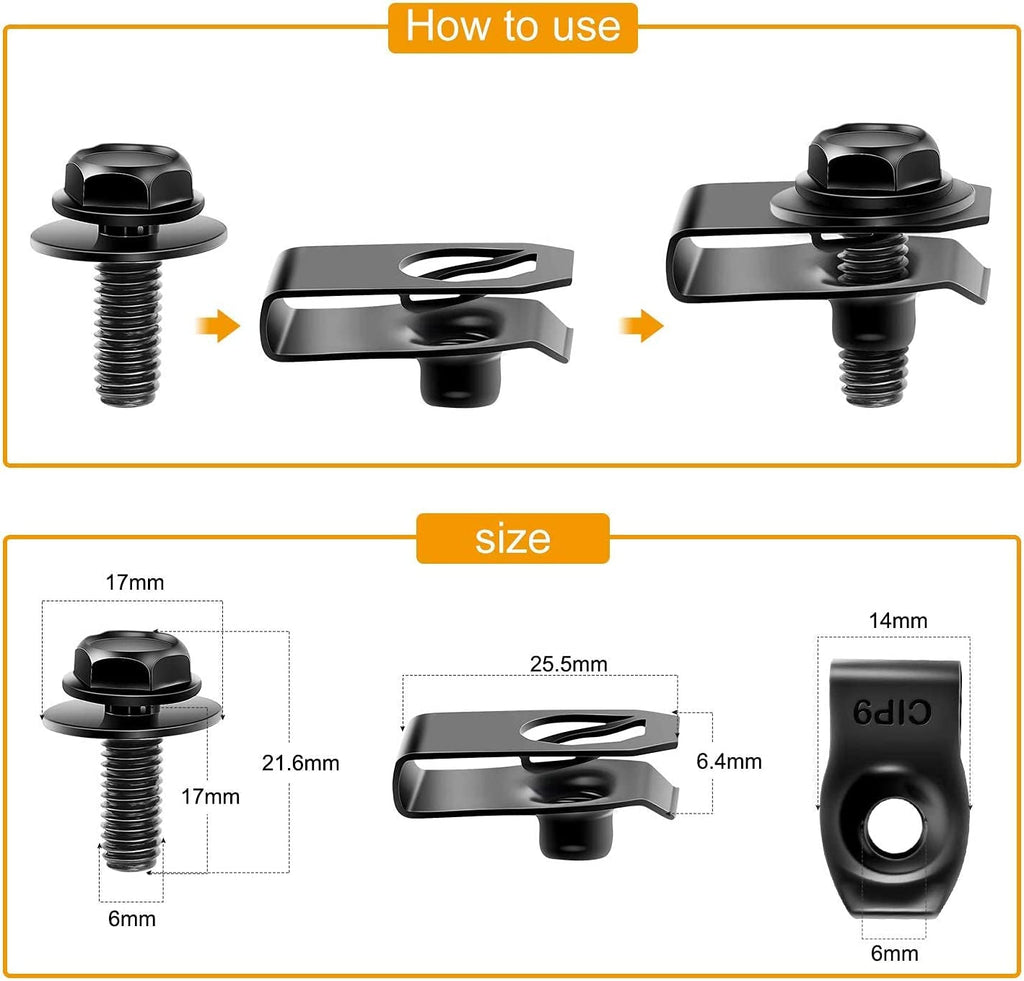 How to use

size

17mm

21.6mm

17mm

6mm

25.5mm

6.4mm

14mm

CIP9

6mm