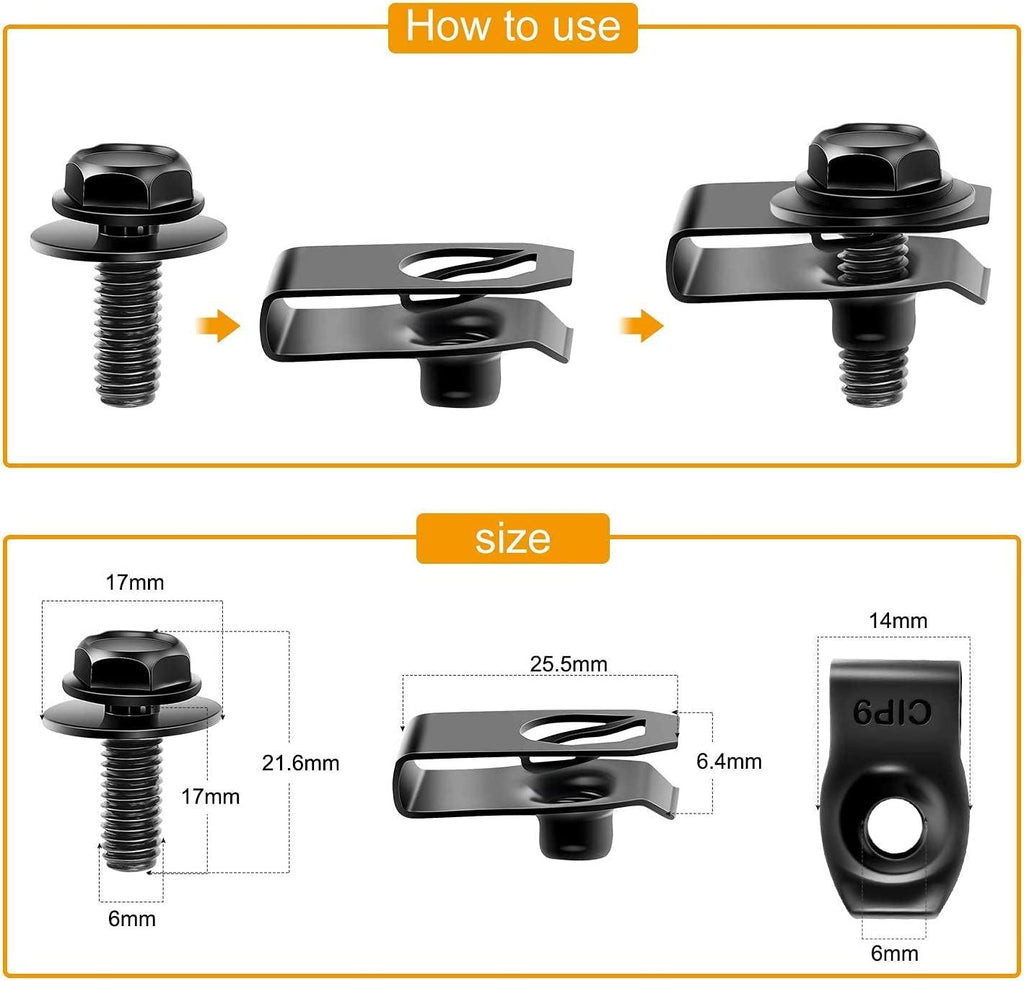 How to use

size

17mm

21.6mm

17mm

6mm

25.5mm

6.4mm

14mm

CIP9

6mm