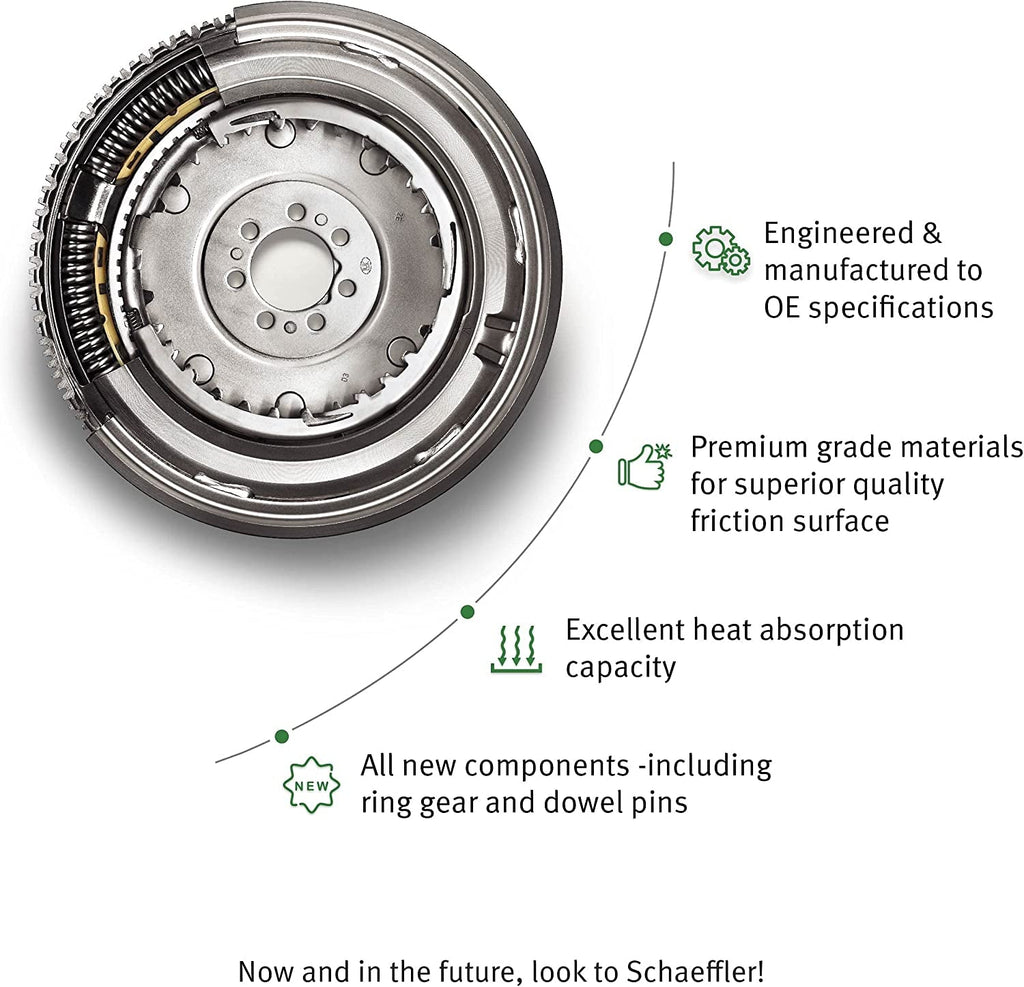 Engineered & manufactured to OE specifications

Premium grade materials for superior quality friction surface

Excellent heat absorption capacity

NEW

All new components -including ring gear and dowel pins

Now and in the future, look to Schaeffler!