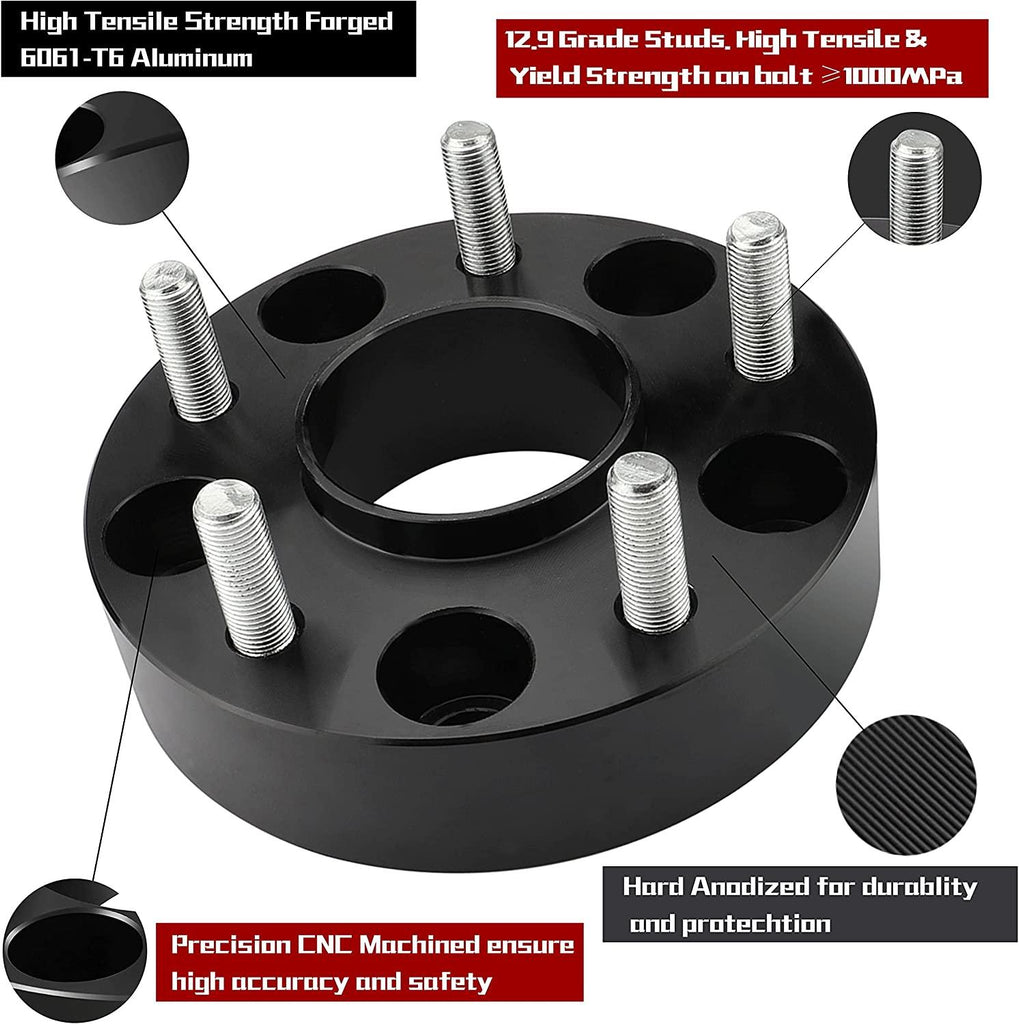 High Tensile Strength Forged 6061-T6 Aluminum

12.9 Grade Studs, High Tensile & Yield Strength on bolt ≥1000MPa

Hard Anodized for durablity and protechtion

Precision CNC Machined ensure high accuracy and safety