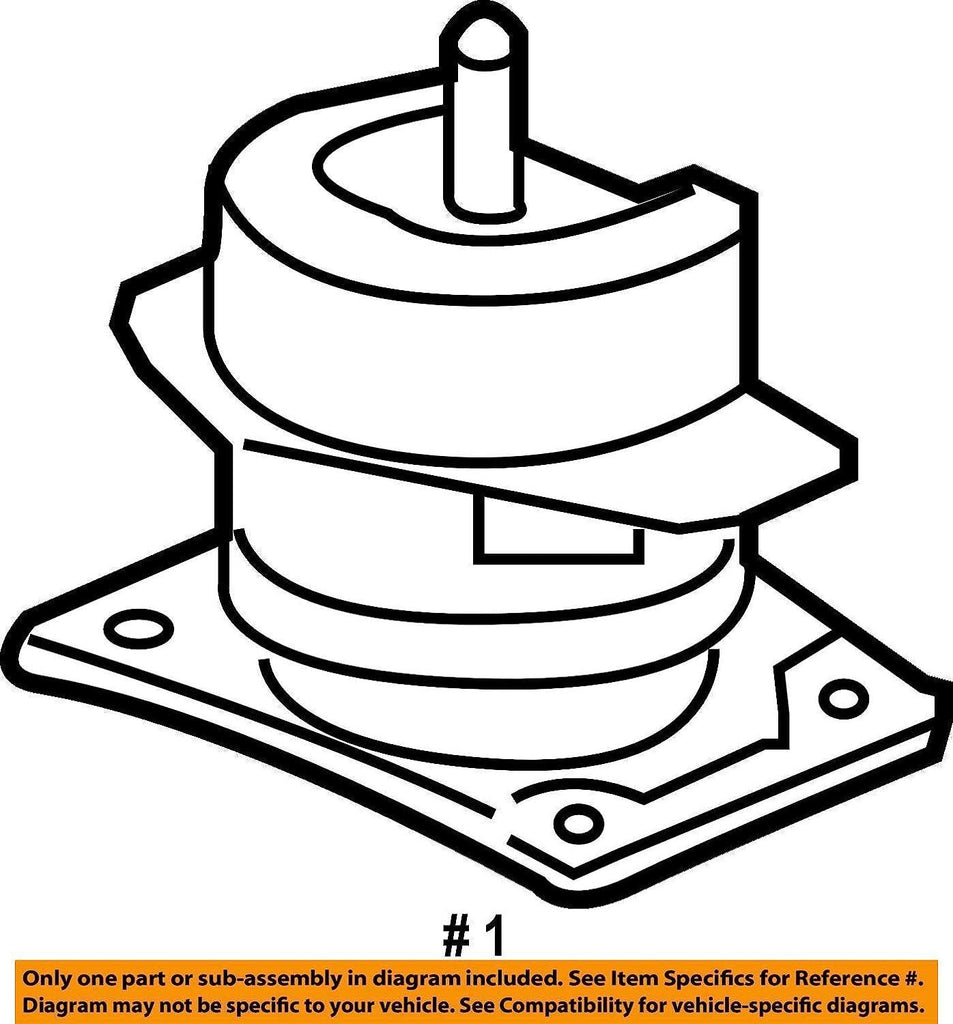 # 1

Only one part or sub-assembly in diagram included. See Item Specifics for Reference #.
Diagram may not be specific to your vehicle. See Compatibility for vehicle-specific diagrams.