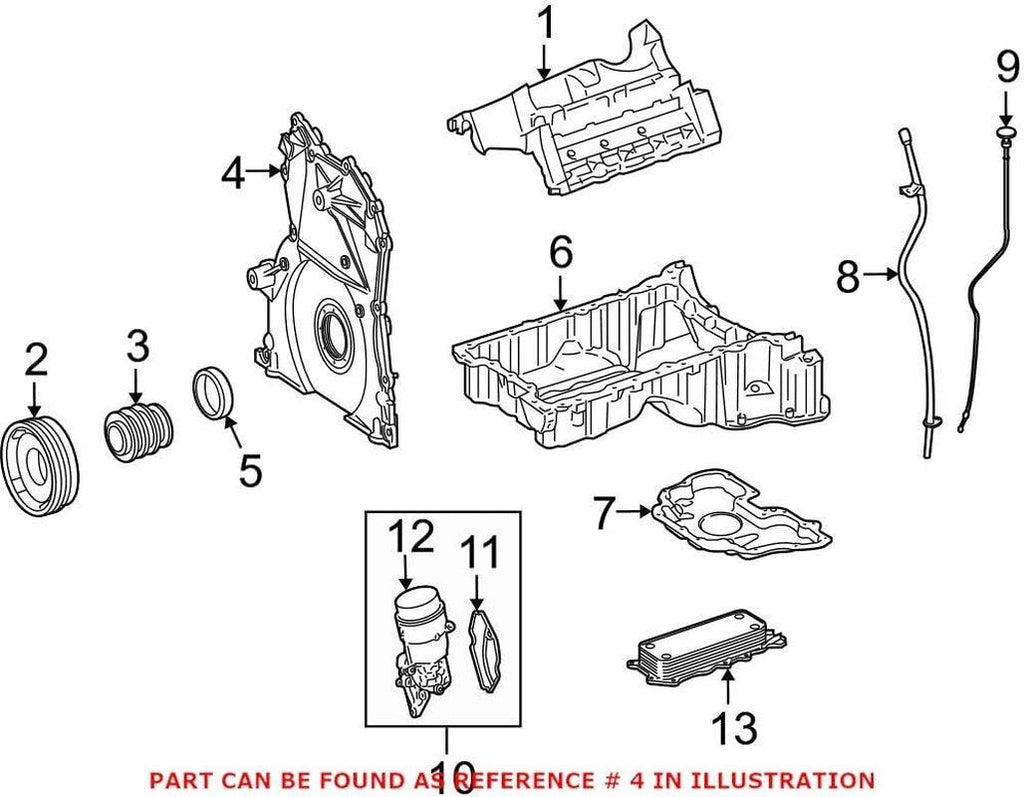 1
9
4
6
8
2
3
5
7
12
11
13
10
PART CAN BE FOUND AS REFERENCE # 4 IN ILLUSTRATION