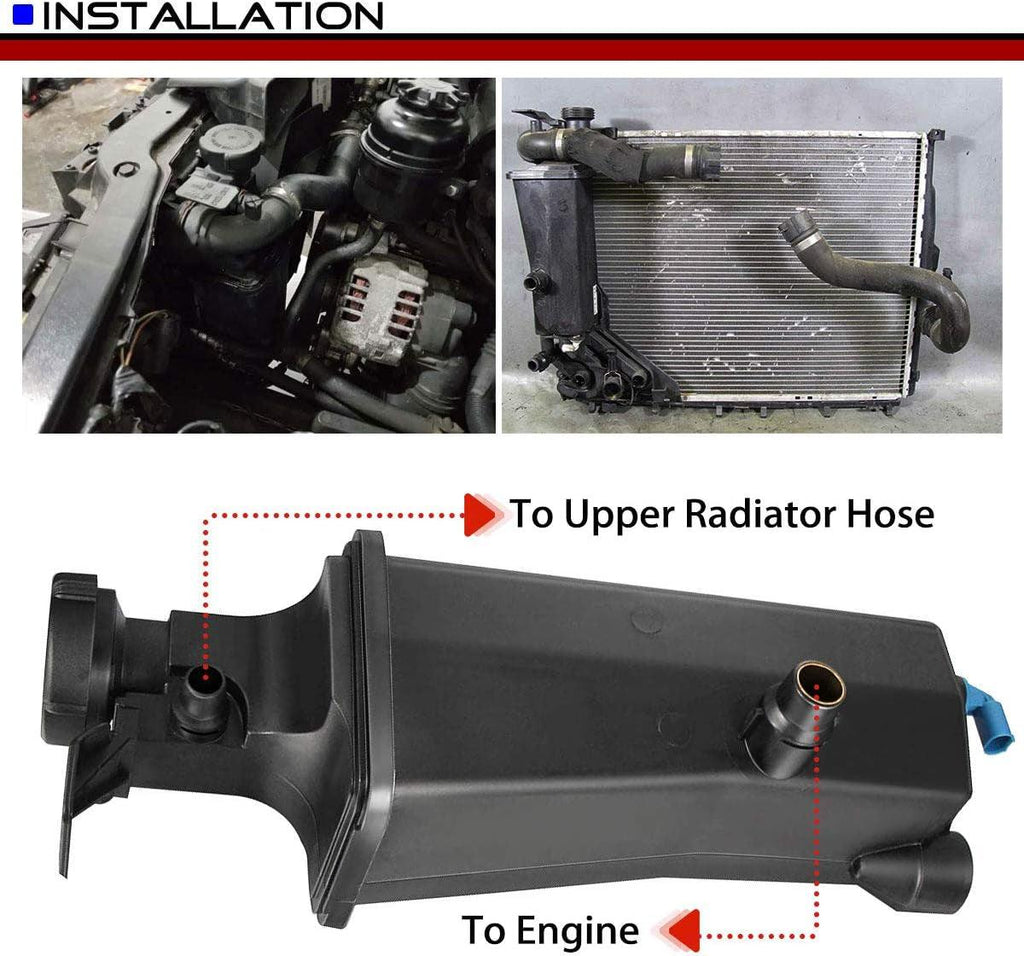 INSTALLATION

To Upper Radiator Hose

To Engine