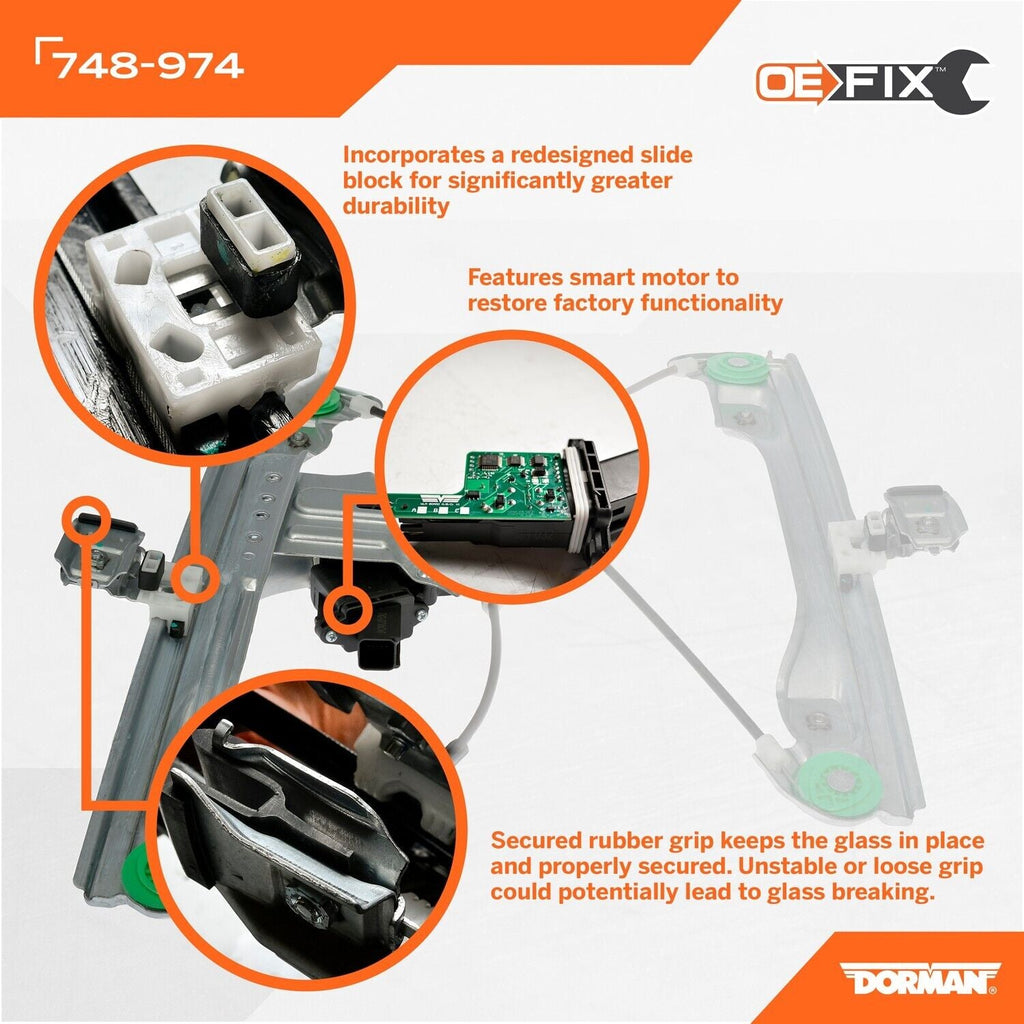 748-974

OE FIX™

Incorporates a redesigned slide block for significantly greater durability

Features smart motor to restore factory functionality

Secured rubber grip keeps the glass in place and properly secured. Unstable or loose grip could potentially lead to glass breaking.

DORMAN®