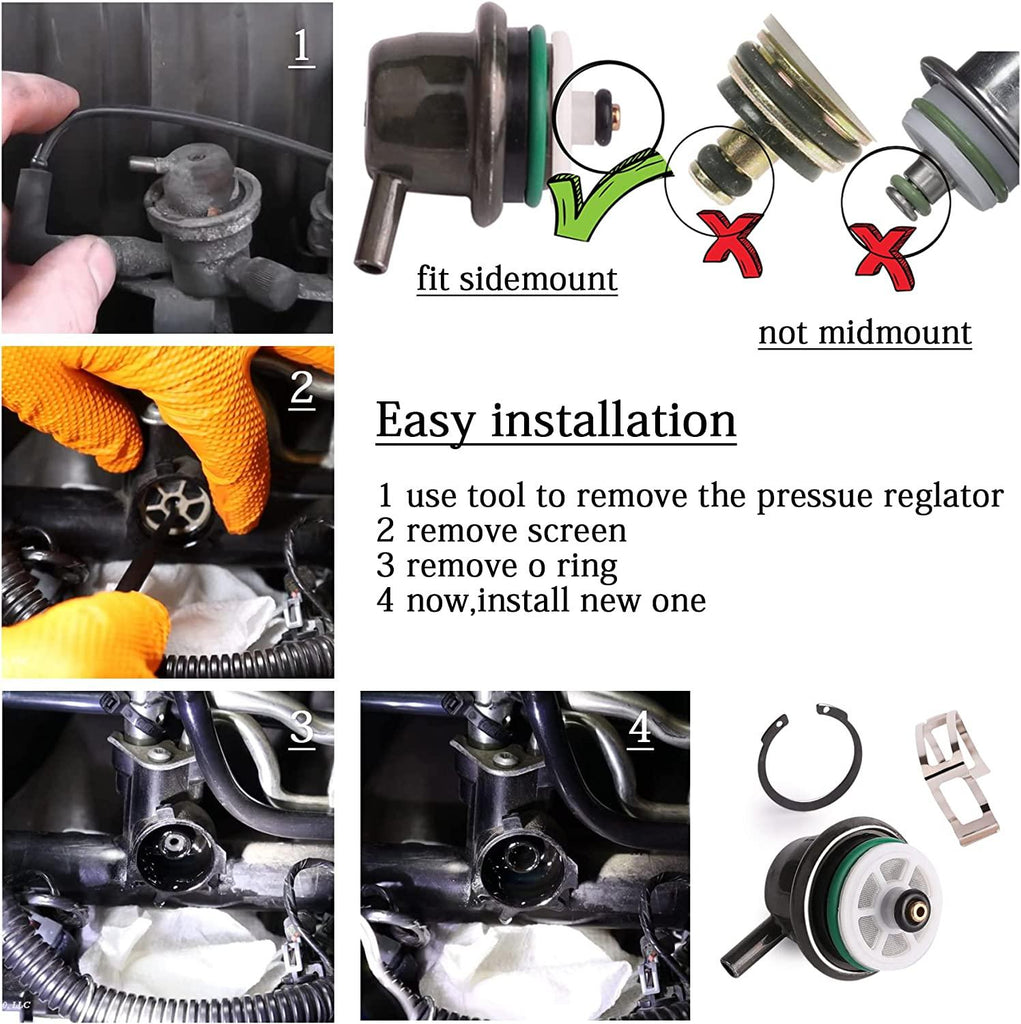 1

fit sidemount

not midmount

2

Easy installation

1 use tool to remove the pressue reglator
2 remove screen
3 remove o ring
4 now,install new one

3

4