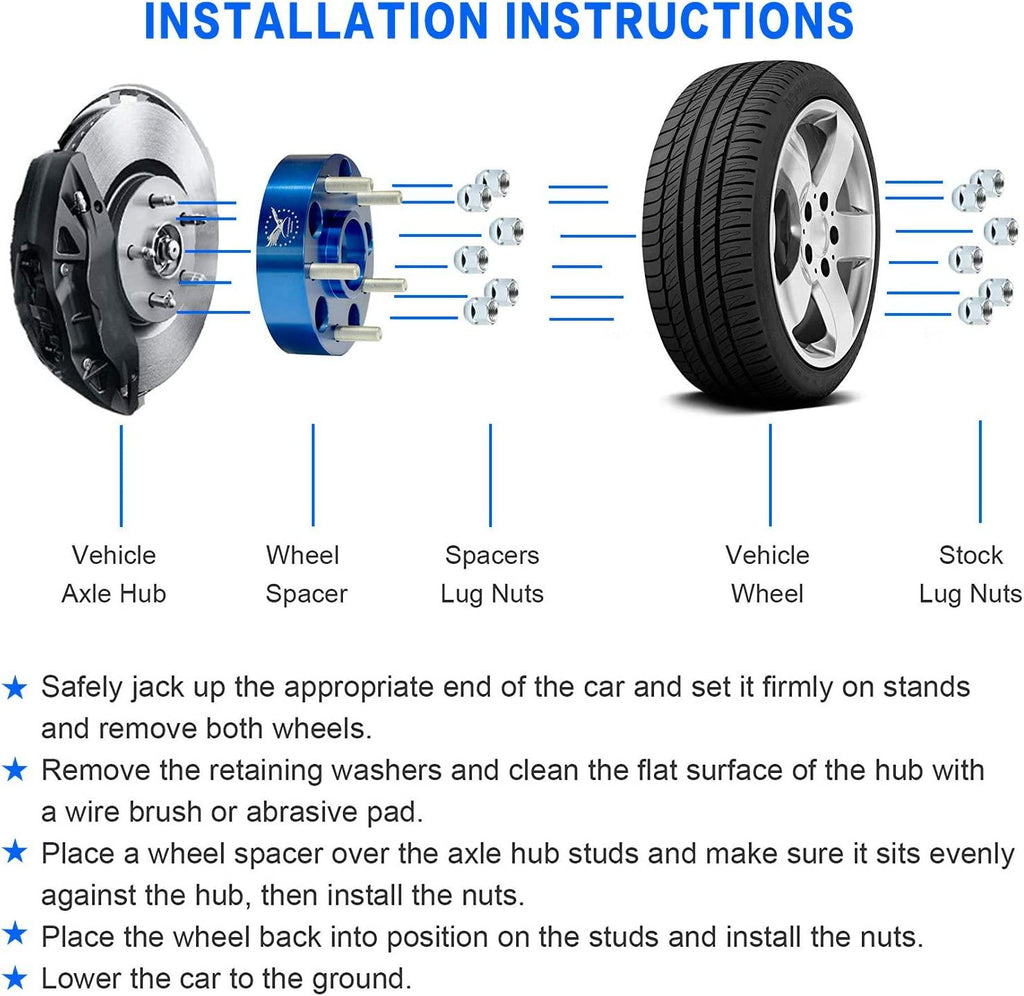 INSTALLATION INSTRUCTIONS

Vehicle Axle Hub

Wheel Spacer

Spacers Lug Nuts

Vehicle Wheel

Stock Lug Nuts

★ Safely jack up the appropriate end of the car and set it firmly on stands and remove both wheels.
★ Remove the retaining washers and clean the flat surface of the hub with a wire brush or abrasive pad.
★ Place a wheel spacer over the axle hub studs and make sure it sits evenly against the hub, then install the nuts.
★ Place the wheel back into position on the studs and install the nuts.
★ Lower the car to the ground.