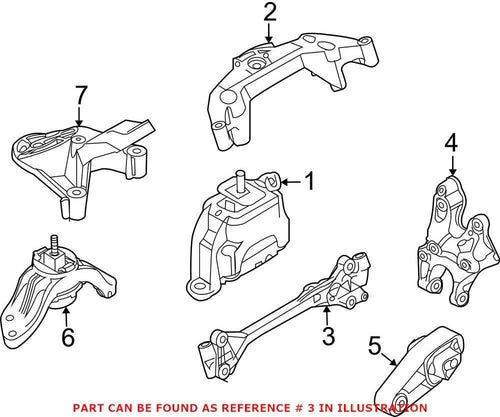 2
7
4
1
6
3
5
PART CAN BE FOUND AS REFERENCE # 3 IN ILLUSTRATION