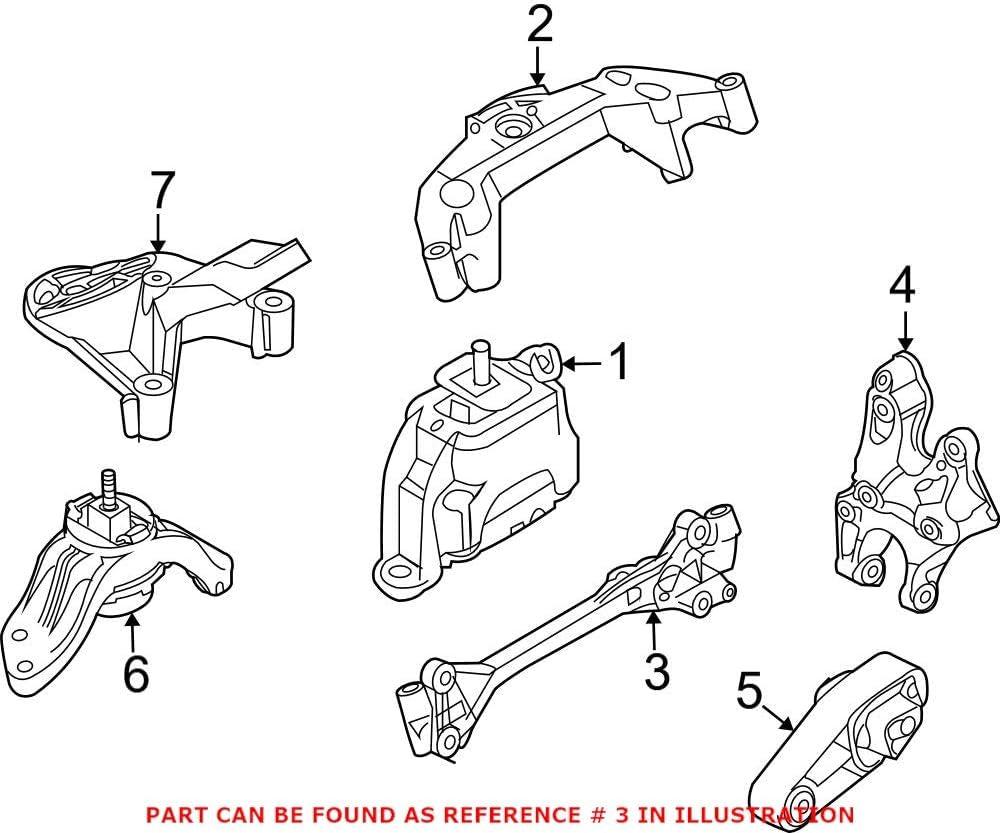 2
7
1
4
6
3
5
PART CAN BE FOUND AS REFERENCE # 3 IN ILLUSTRATION