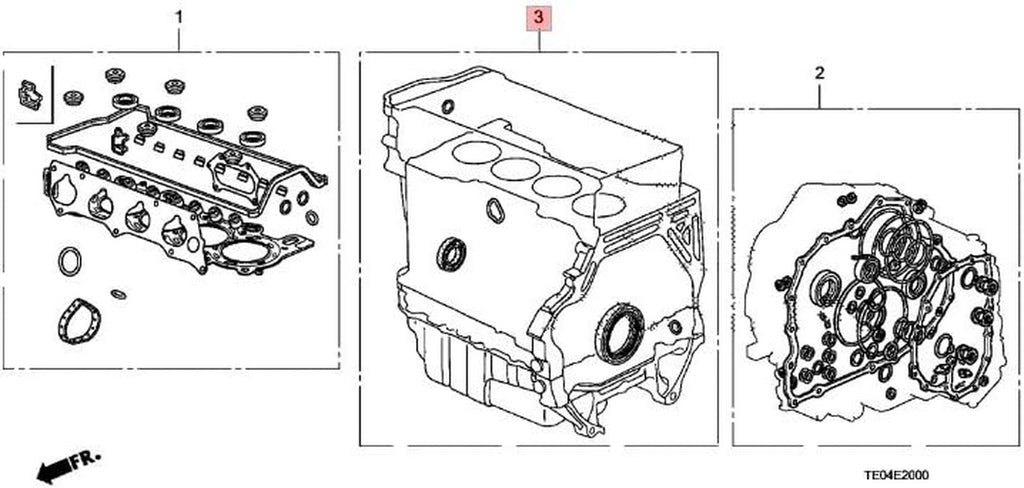 1

3

2

FR.

TE04E2000