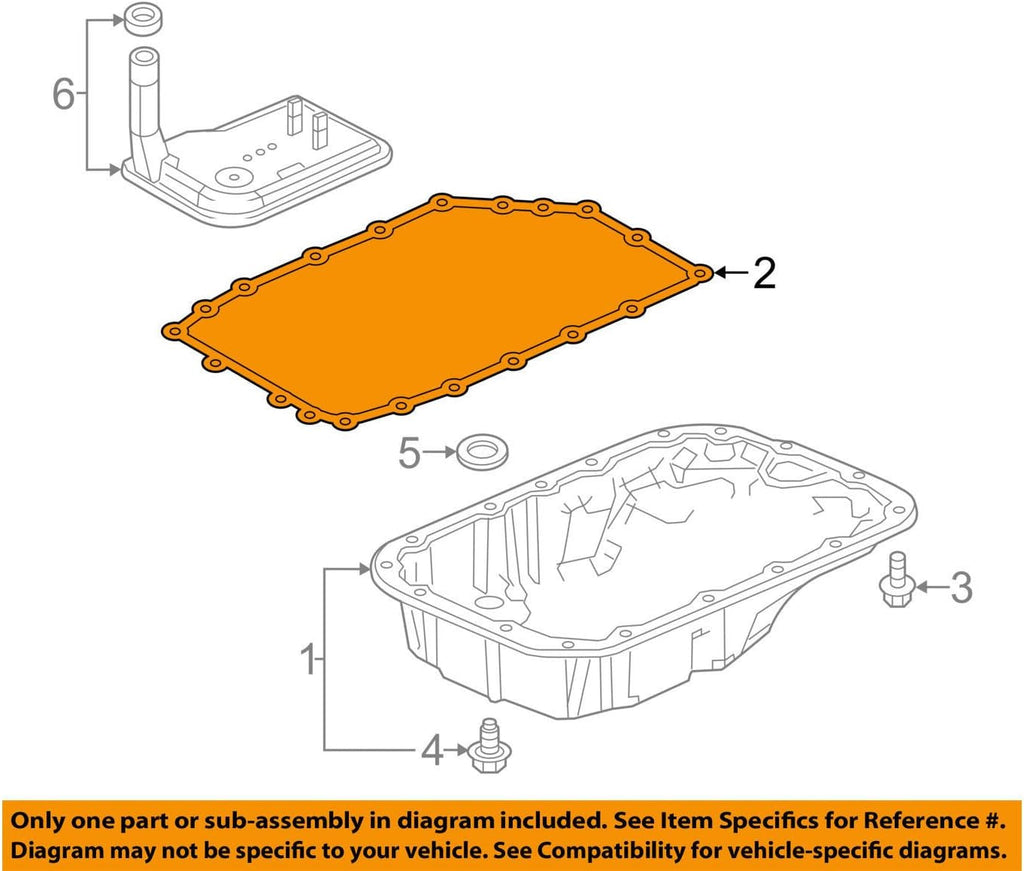 6
2
5
3
1
4

Only one part or sub-assembly in diagram included. See Item Specifics for Reference #. Diagram may not be specific to your vehicle. See Compatibility for vehicle-specific diagrams.