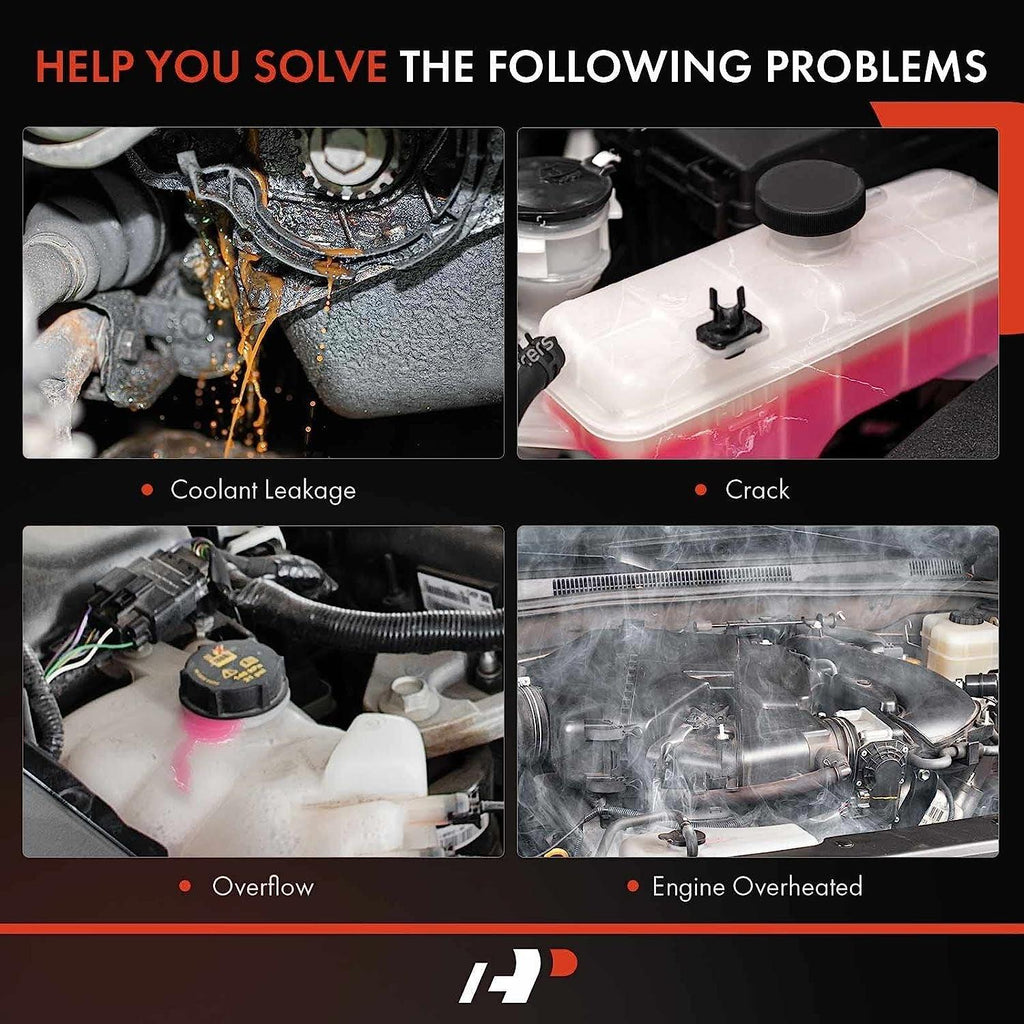 HELP YOU SOLVE THE FOLLOWING PROBLEMS

• Coolant Leakage

• Crack

• Overflow

• Engine Overheated