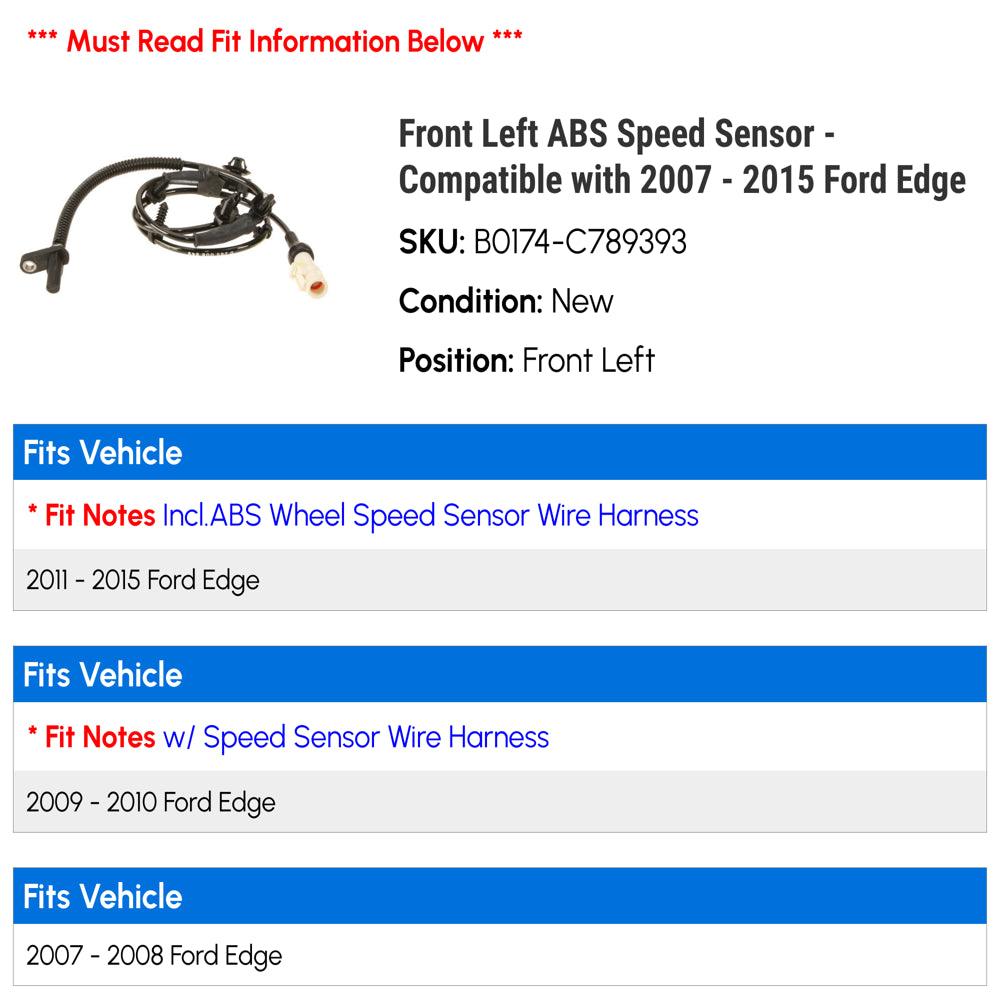 *** Must Read Fit Information Below ***

Front Left ABS Speed Sensor - Compatible with 2007 - 2015 Ford Edge

SKU: B0174-C789393

Condition: New

Position: Front Left

Fits Vehicle

* Fit Notes Incl.ABS Wheel Speed Sensor Wire Harness

2011 - 2015 Ford Edge

Fits Vehicle

* Fit Notes w/ Speed Sensor Wire Harness

2009 - 2010 Ford Edge

Fits Vehicle

2007 - 2008 Ford Edge