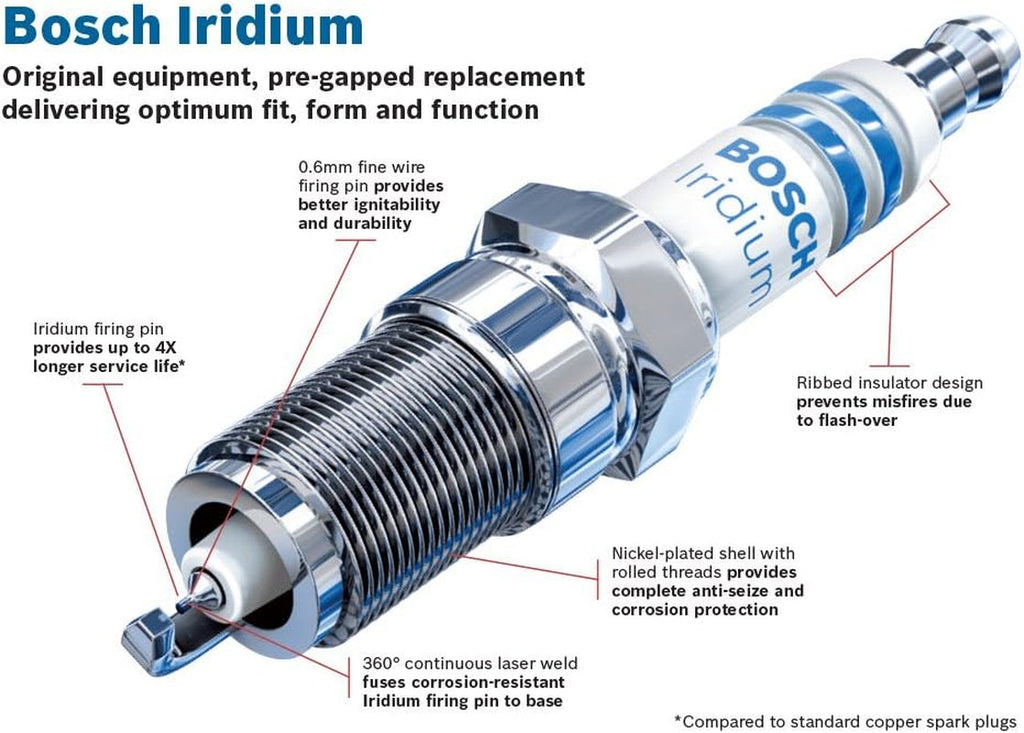 Bosch Iridium

Original equipment, pre-gapped replacement delivering optimum fit, form and function

0.6mm fine wire firing pin provides better ignitability and durability

BOSCH Iridium

Iridium firing pin provides up to 4X longer service life*

Ribbed insulator design prevents misfires due to flash-over

Nickel-plated shell with rolled threads provides complete anti-seize and corrosion protection

360° continuous laser weld fuses corrosion-resistant Iridium firing pin to base

*Compared to standard copper spark plugs