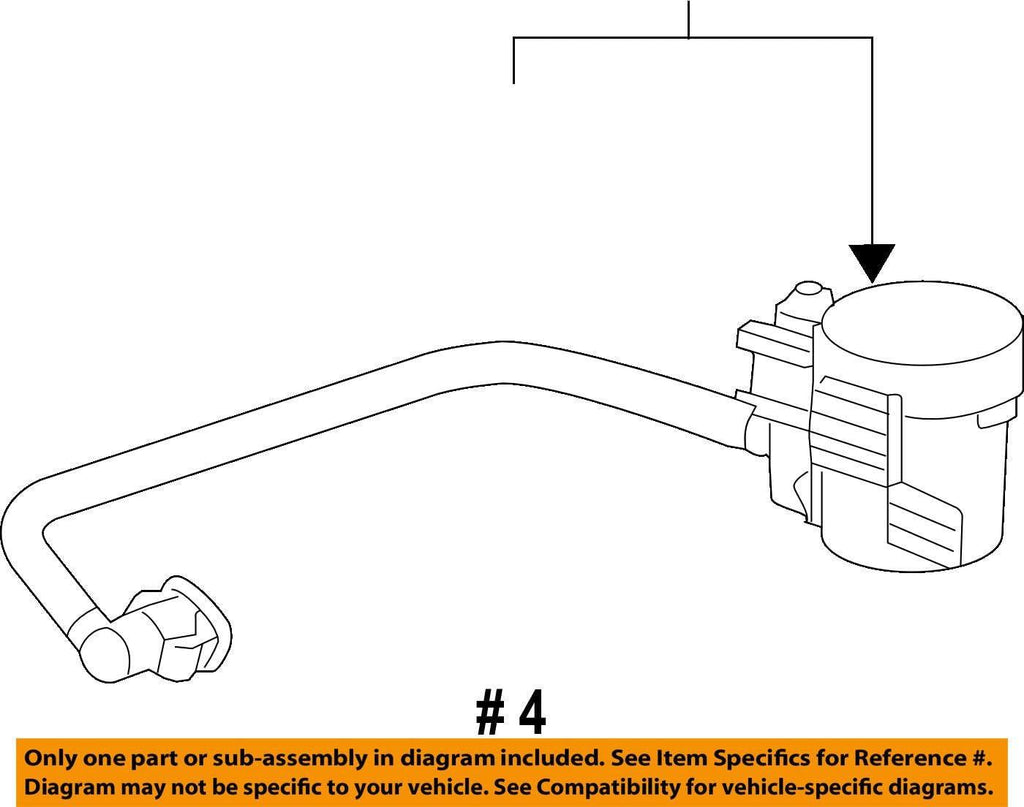 # 4

Only one part or sub-assembly in diagram included. See Item Specifics for Reference #.
Diagram may not be specific to your vehicle. See Compatibility for vehicle-specific diagrams.