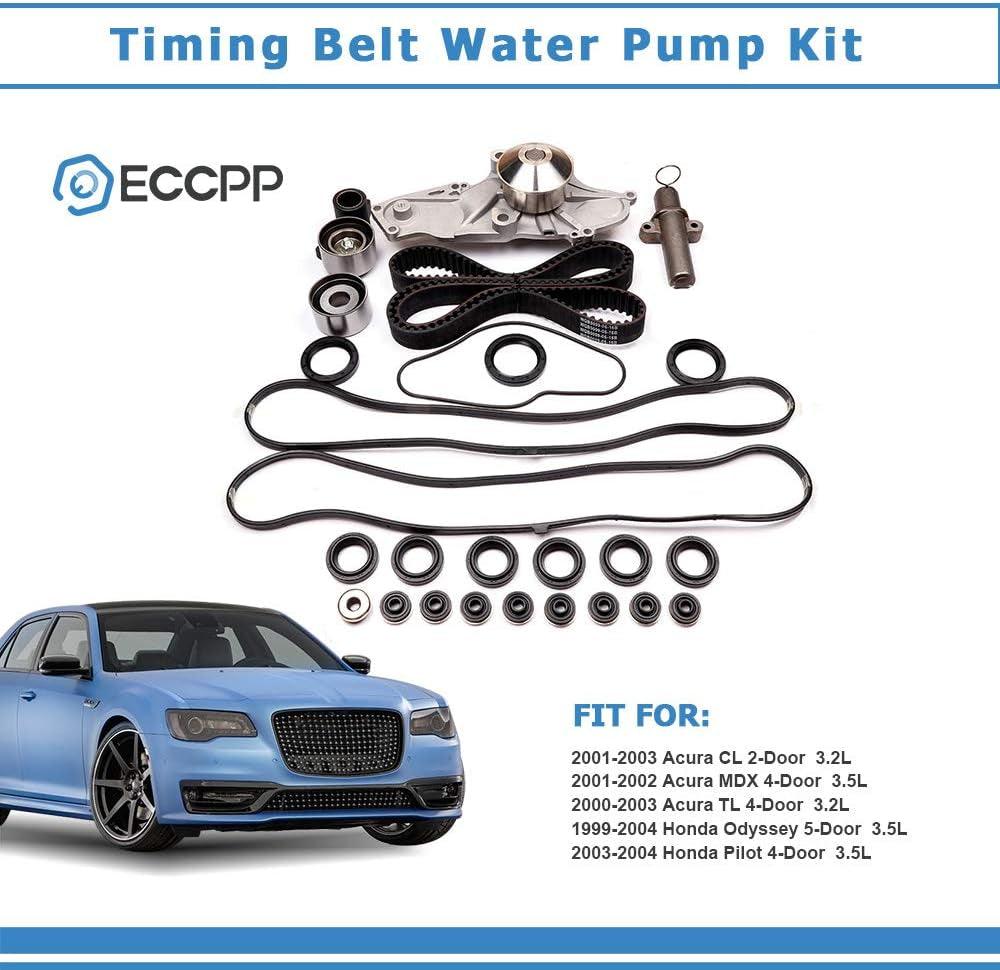 Timing Belt Water Pump Kit

ECCPP

FIT FOR:

2001-2003 Acura CL 2-Door 3.2L
2001-2002 Acura MDX 4-Door 3.5L
2000-2003 Acura TL 4-Door 3.2L
1999-2004 Honda Odyssey 5-Door 3.5L
2003-2004 Honda Pilot 4-Door 3.5L