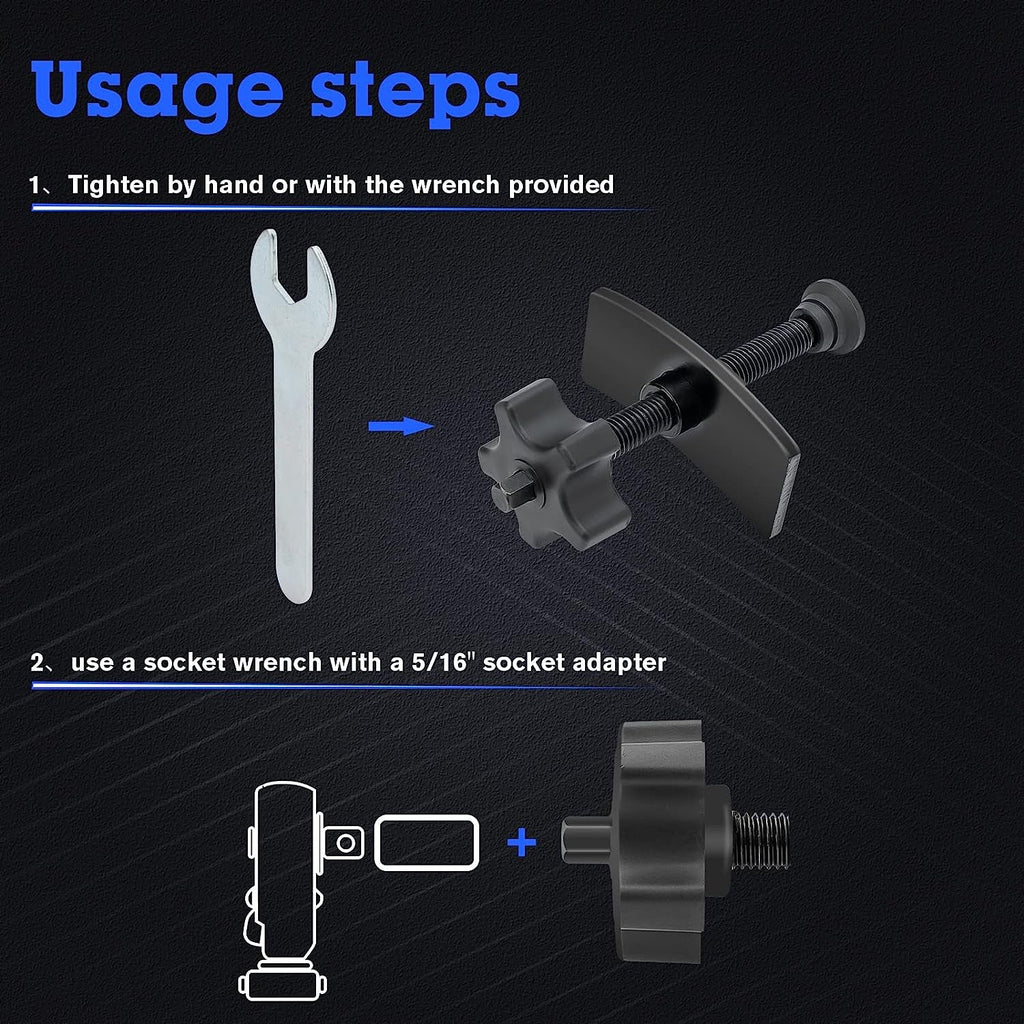 Usage steps

1、Tighten by hand or with the wrench provided

2、use a socket wrench with a 5/16" socket adapter

+