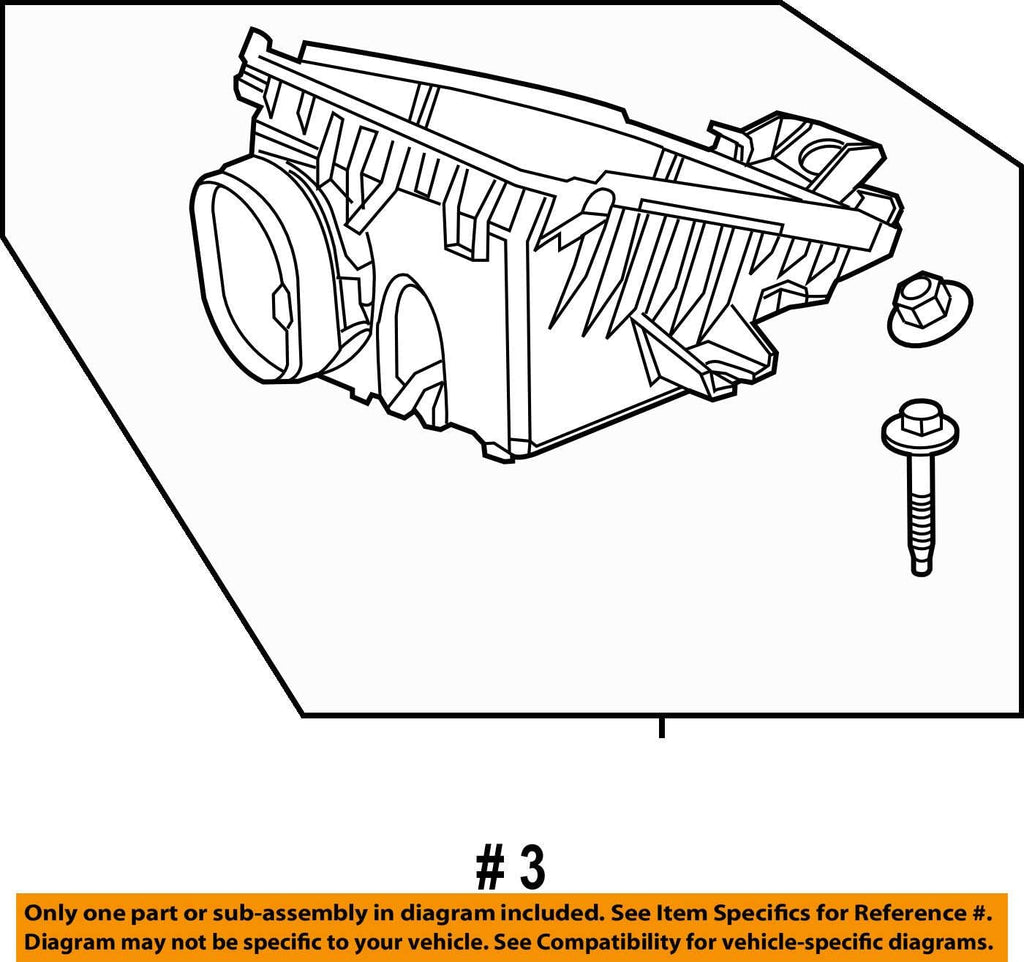 # 3

Only one part or sub-assembly in diagram included. See Item Specifics for Reference #. Diagram may not be specific to your vehicle. See Compatibility for vehicle-specific diagrams.