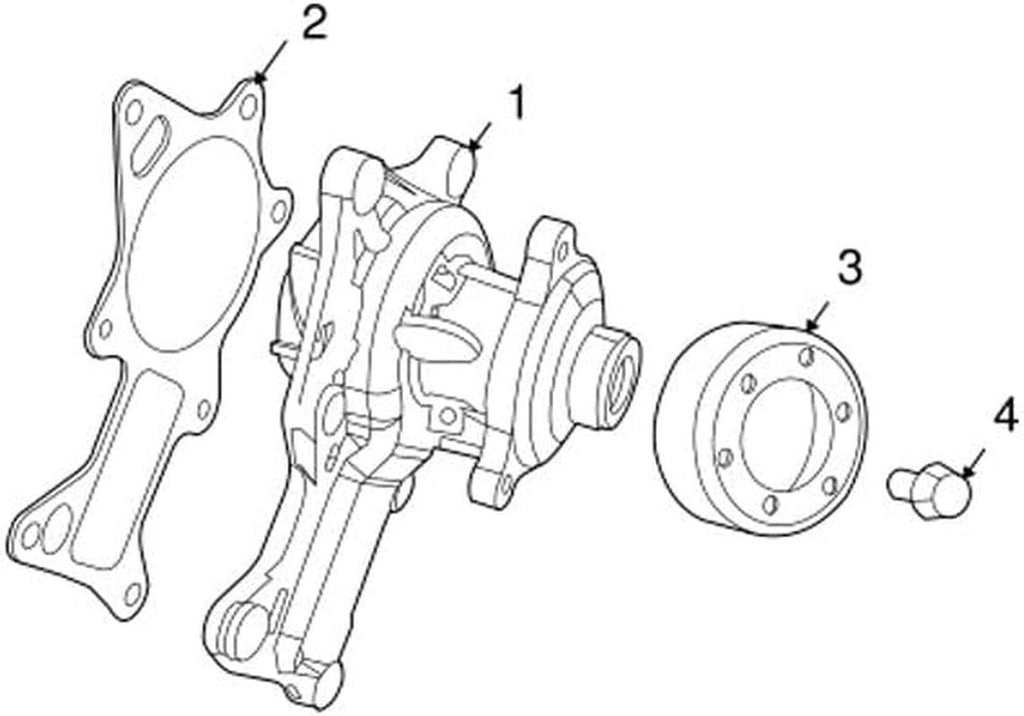 2
1
3
4