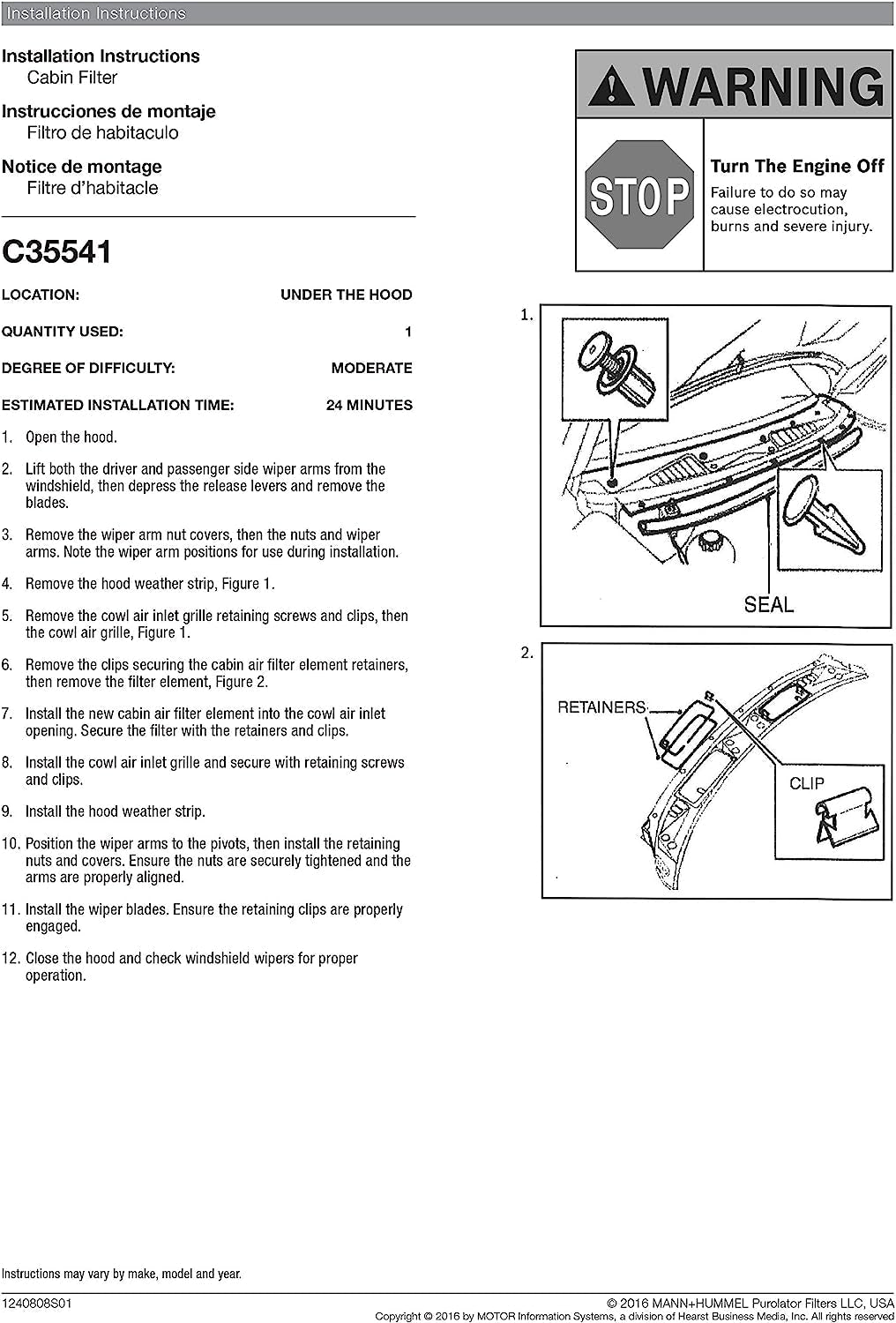 Installation Instructions

Installation Instructions
Cabin Filter

Instrucciones de montaje
Filtro de habitaculo

Notice de montage
Filtre d'habitacle

C35541

| LOCATION: | UNDER THE HOOD |
|---|---|
| QUANTITY USED: | 1 |
| DEGREE OF DIFFICULTY: | MODERATE |
| ESTIMATED INSTALLATION TIME: | 24 MINUTES |

1. Open the hood.

2. Lift both the driver and passenger side wiper arms from the windshield, then depress the release levers and remove the blades.

3. Remove the wiper arm nut covers, then the nuts and wiper arms. Note the wiper arm positions for use during installation.

4. Remove the hood weather strip, Figure 1.

5. Remove the cowl air inlet grille retaining screws and clips, then the cowl air grille, Figure 1.

6. Remove the clips securing the cabin air filter element retainers, then remove the filter element, Figure 2.

7. Install the new cabin air filter element into the cowl air inlet opening. Secure the filter with the retainers and clips.

8. Install the cowl air inlet grille and secure with retaining screws and clips.

9. Install the hood weather strip.

10. Position the wiper arms to the pivots, then install the retaining nuts and covers. Ensure the nuts are securely tightened and the arms are properly aligned.

11. Install the wiper blades. Ensure the retaining clips are properly engaged.

12. Close the hood and check windshield wipers for proper operation.

WARNING

STOP

Turn The Engine Off
Failure to do so may cause electrocution, burns and severe injury.

1.

SEAL

2.

RETAINERS

CLIP

Instructions may vary by make, model and year.

1240808S01

© 2016 MANN+HUMMEL Purolator Filters LLC, USA
Copyright © 2016 by MOTOR Information Systems, a division of Hearst Business Media, Inc. All rights reserved