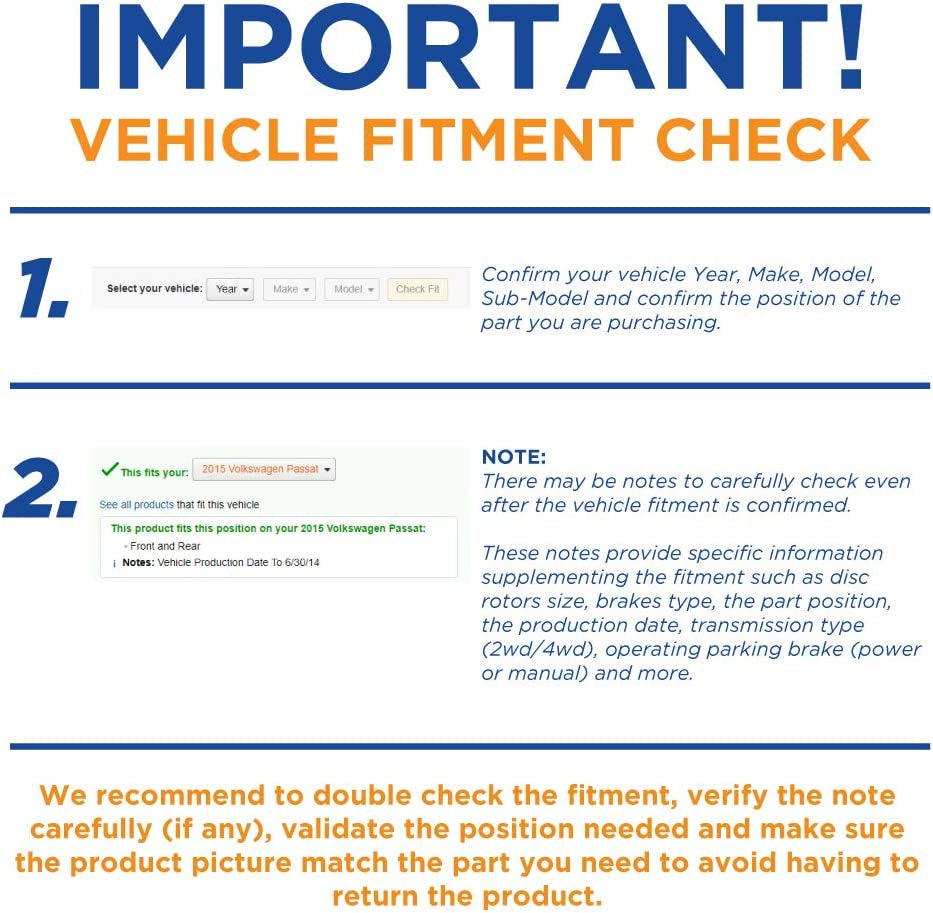 IMPORTANT!
VEHICLE FITMENT CHECK

1.

Select your vehicle: Year Make Model Check Fit

Confirm your vehicle Year, Make, Model, Sub-Model and confirm the position of the part you are purchasing.

2.

This fits your: 2015 Volkswagen Passat

See all products that fit this vehicle

This product fits this position on your 2015 Volkswagen Passat:
Front and Rear
Notes: Vehicle Production Date To 6/30/14

NOTE:
There may be notes to carefully check even after the vehicle fitment is confirmed.

These notes provide specific information supplementing the fitment such as disc rotors size, brakes type, the part position, the production date, transmission type (2wd/4wd), operating parking brake (power or manual) and more.

We recommend to double check the fitment, verify the note carefully (if any), validate the position needed and make sure the product picture match the part you need to avoid having to return the product.